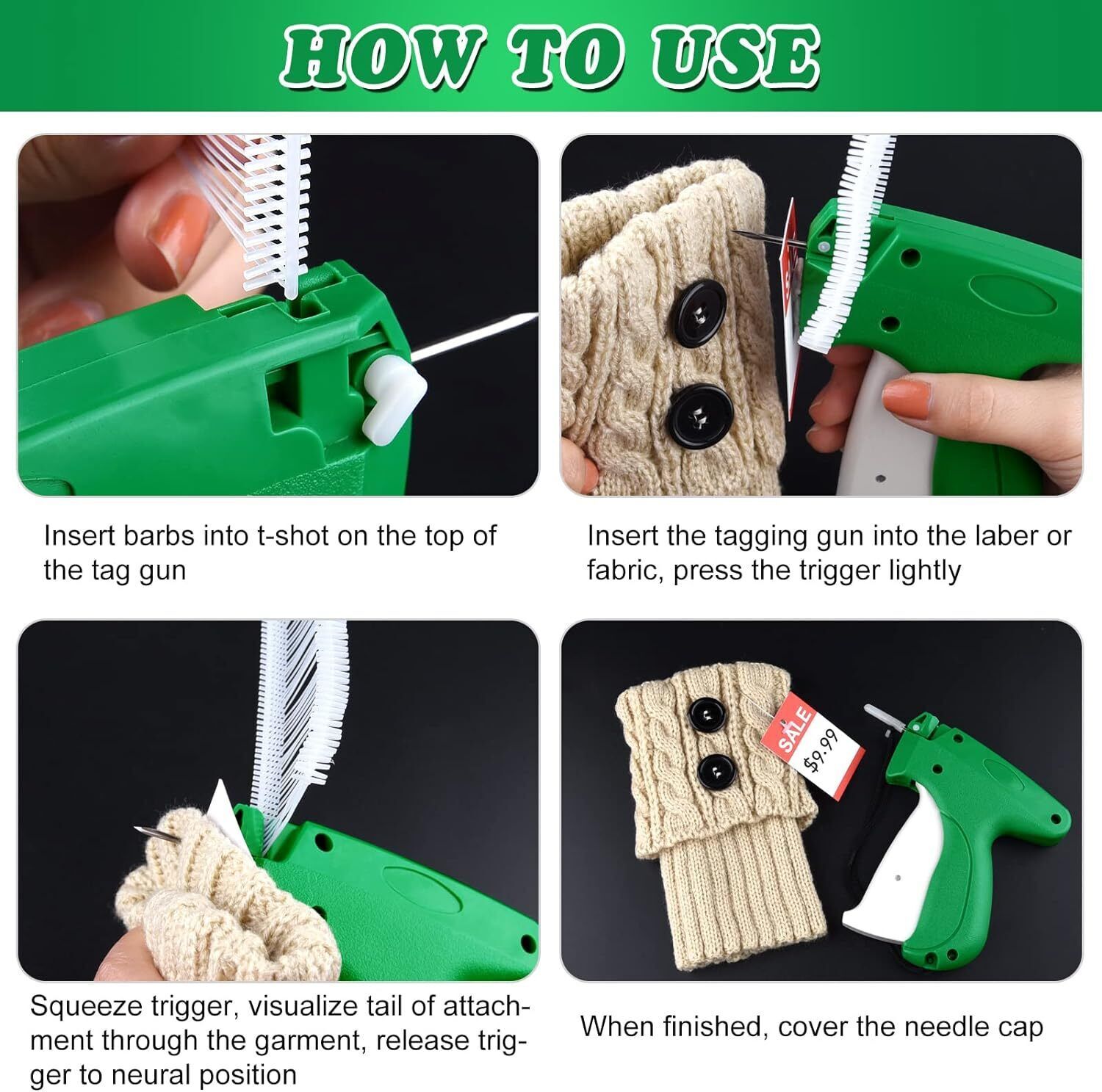 HOW TO USE

Insert barbs into t-shot on the top of the tag gun

Insert the tagging gun into the laber or fabric, press the trigger lightly

Squeeze trigger, visualize tail of attachment through the garment, release trigger to neural position

SALE
$9.99

When finished, cover the needle cap