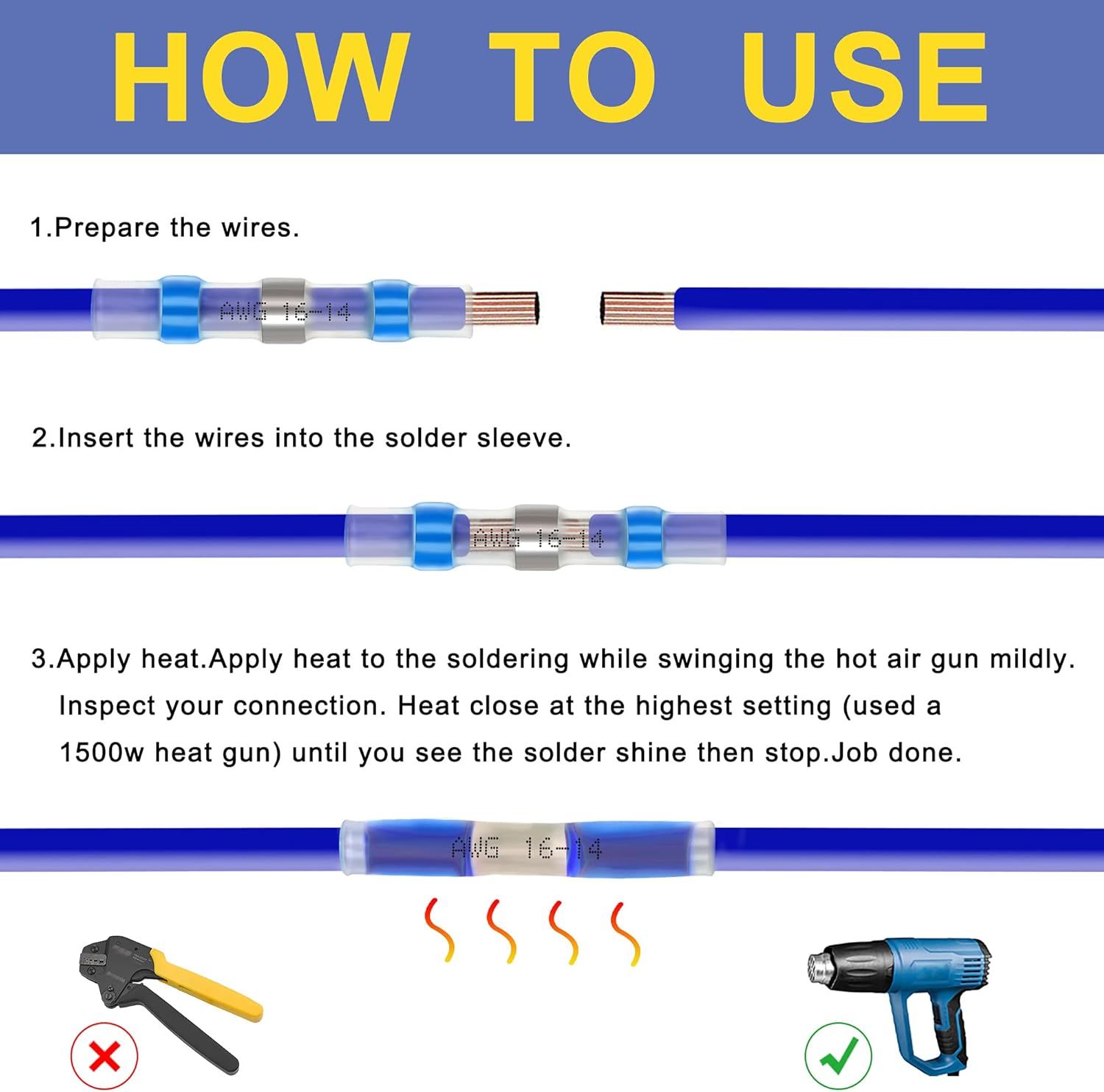 HOW TO USE

1.Prepare the wires.

AWG 16-14

2.Insert the wires into the solder sleeve.

AWG 16-14

3.Apply heat.Apply heat to the soldering while swinging the hot air gun mildly. Inspect your connection. Heat close at the highest setting (used a 1500w heat gun) until you see the solder shine then stop.Job done.

AWG 16-14