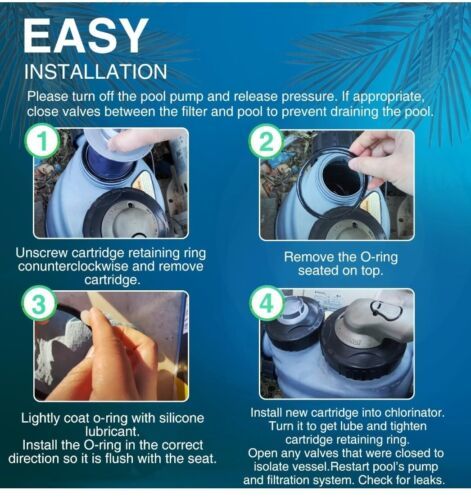 EASY
INSTALLATION

Please turn off the pool pump and release pressure. If appropriate, close valves between the filter and pool to prevent draining the pool.

1

Unscrew cartridge retaining ring conunterclockwise and remove cartridge.

2

Remove the O-ring seated on top.

3

Lightly coat o-ring with silicone lubricant.
Install the O-ring in the correct direction so it is flush with the seat.

4

Install new cartridge into chlorinator. Turn it to get lube and tighten cartridge retaining ring.
Open any valves that were closed to isolate vessel.Restart pool's pump and filtration system. Check for leaks.