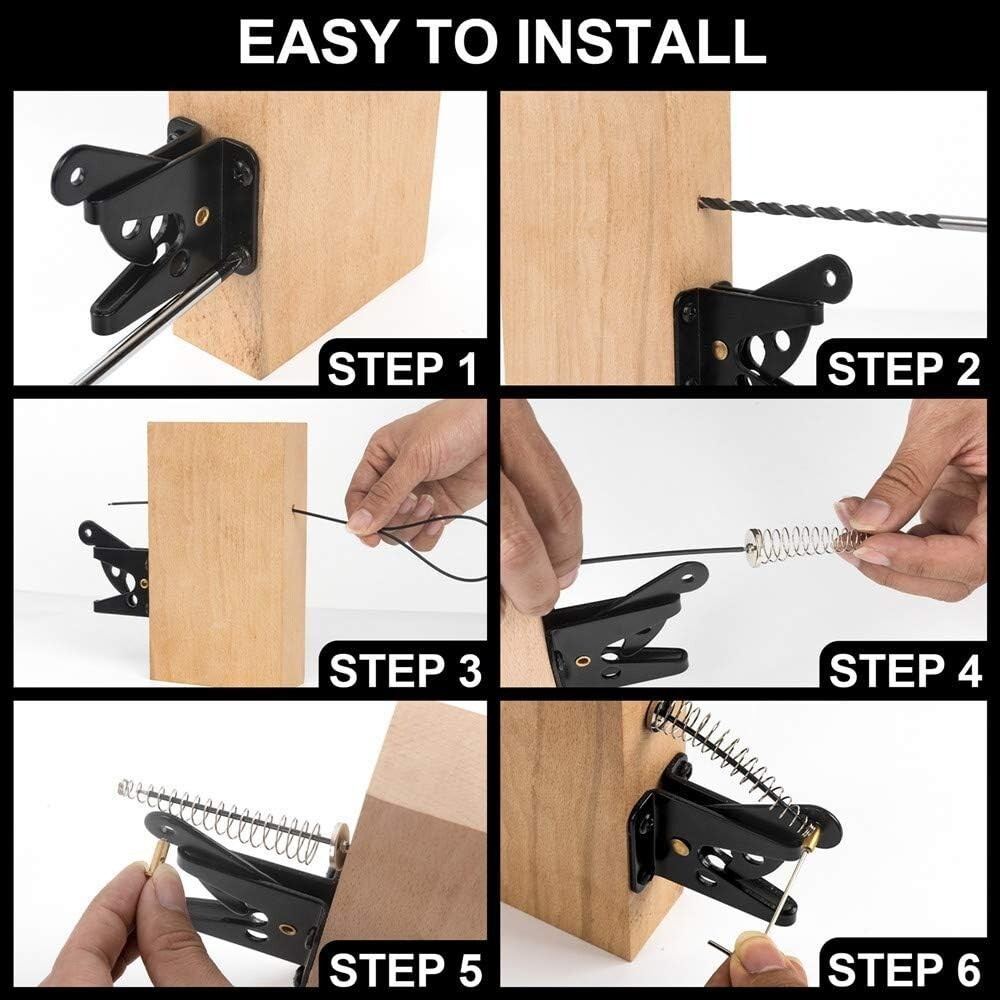 EASY TO INSTALL

STEP 1

STEP 2

STEP 3

STEP 4

STEP 5

STEP 6