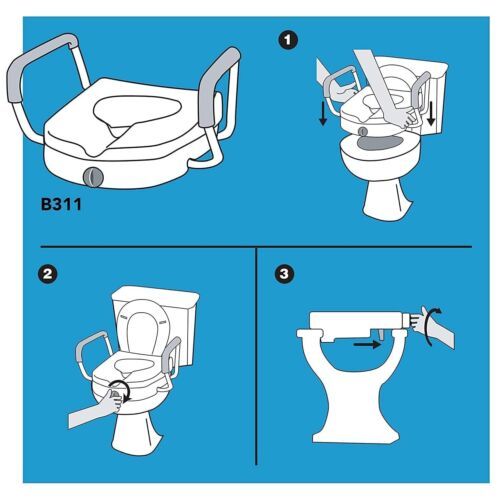 B311

1

2

3