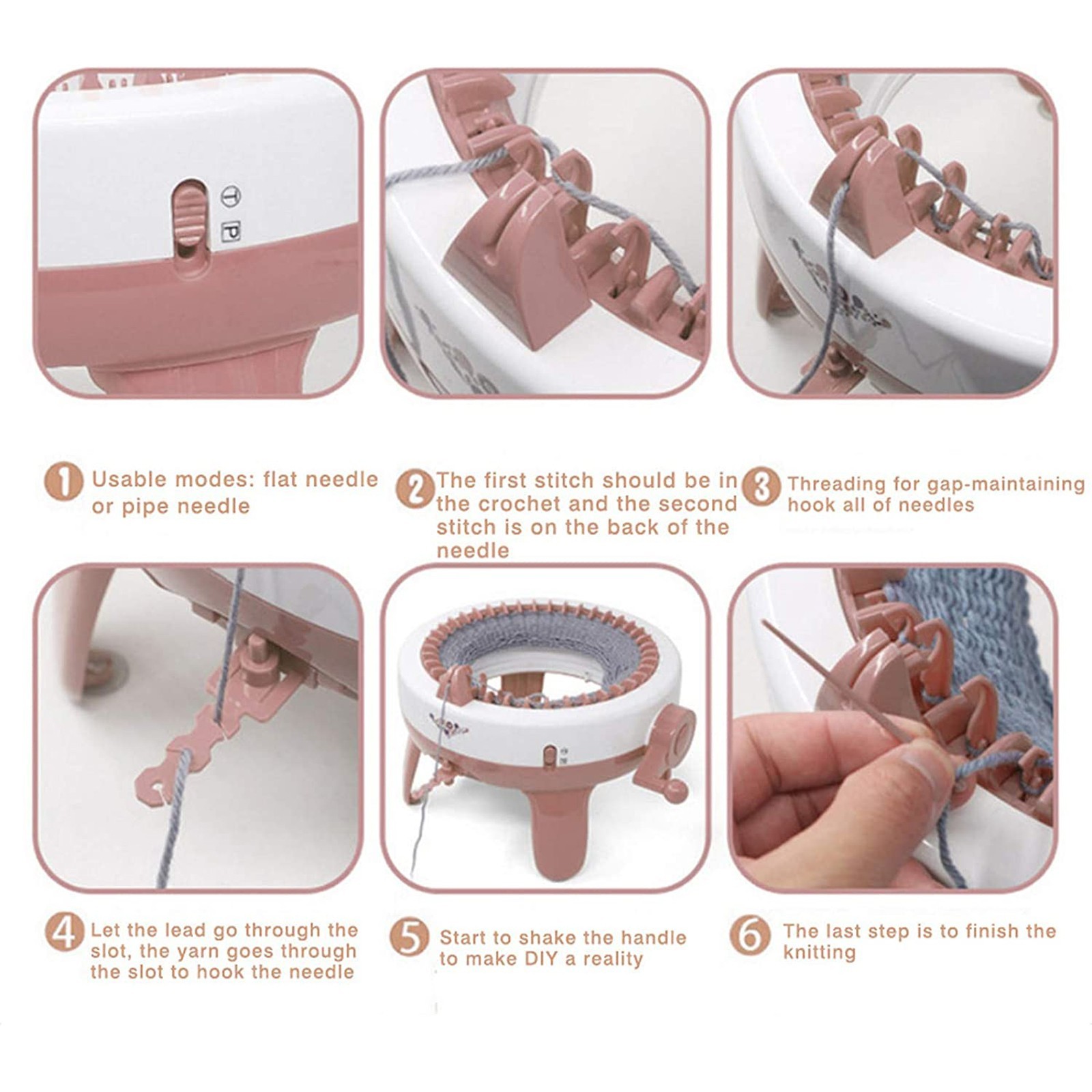 T
P

1 Usable modes: flat needle or pipe needle

2 The first stitch should be in the crochet and the second stitch is on the back of the needle

3 Threading for gap-maintaining hook all of needles

4 Let the lead go through the slot, the yarn goes through the slot to hook the needle

5 Start to shake the handle to make DIY a reality

6 The last step is to finish the knitting