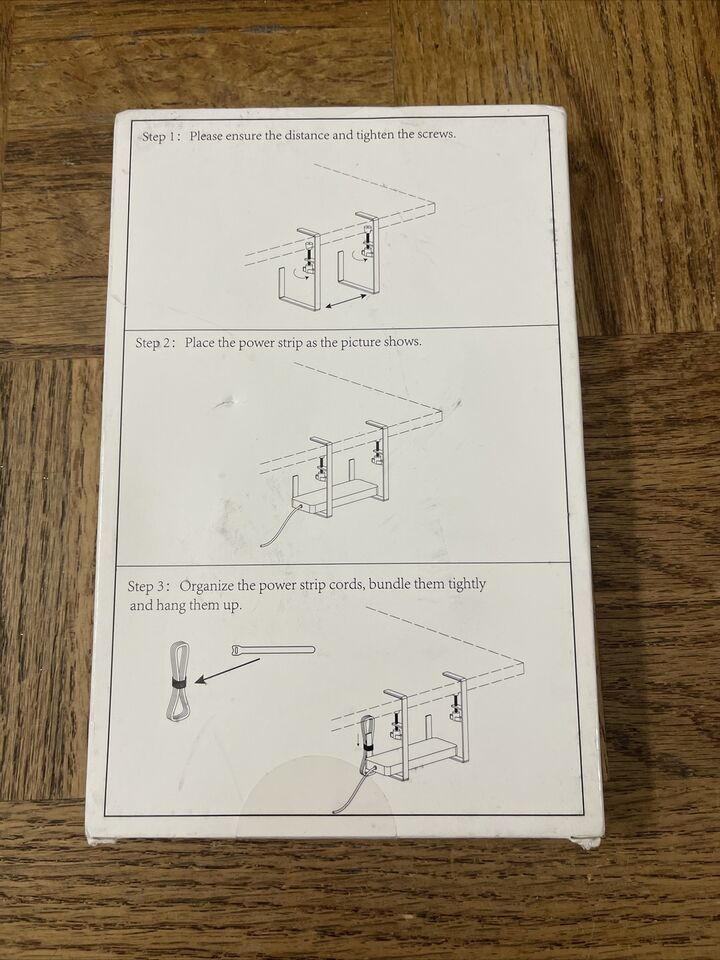 Step 1: Please ensure the distance and tighten the screws.

Step 2: Place the power strip as the picture shows.

Step 3: Organize the power strip cords, bundle them tightly and hang them up.