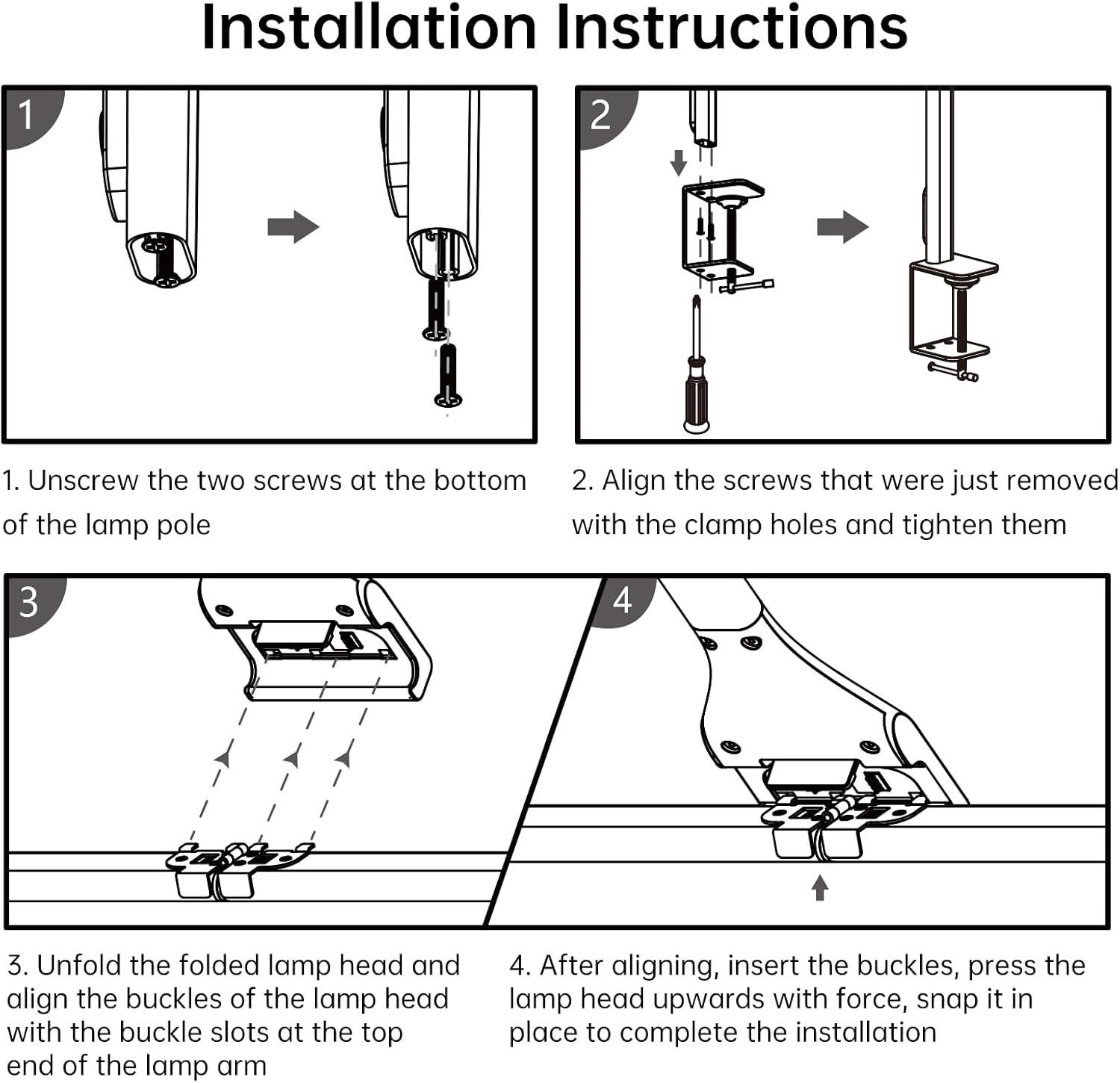 Installation Instructions

1

2

1. Unscrew the two screws at the bottom of the lamp pole

2. Align the screws that were just removed with the clamp holes and tighten them

3

4

3. Unfold the folded lamp head and align the buckles of the lamp head with the buckle slots at the top end of the lamp arm

4. After aligning, insert the buckles, press the lamp head upwards with force, snap it in place to complete the installation