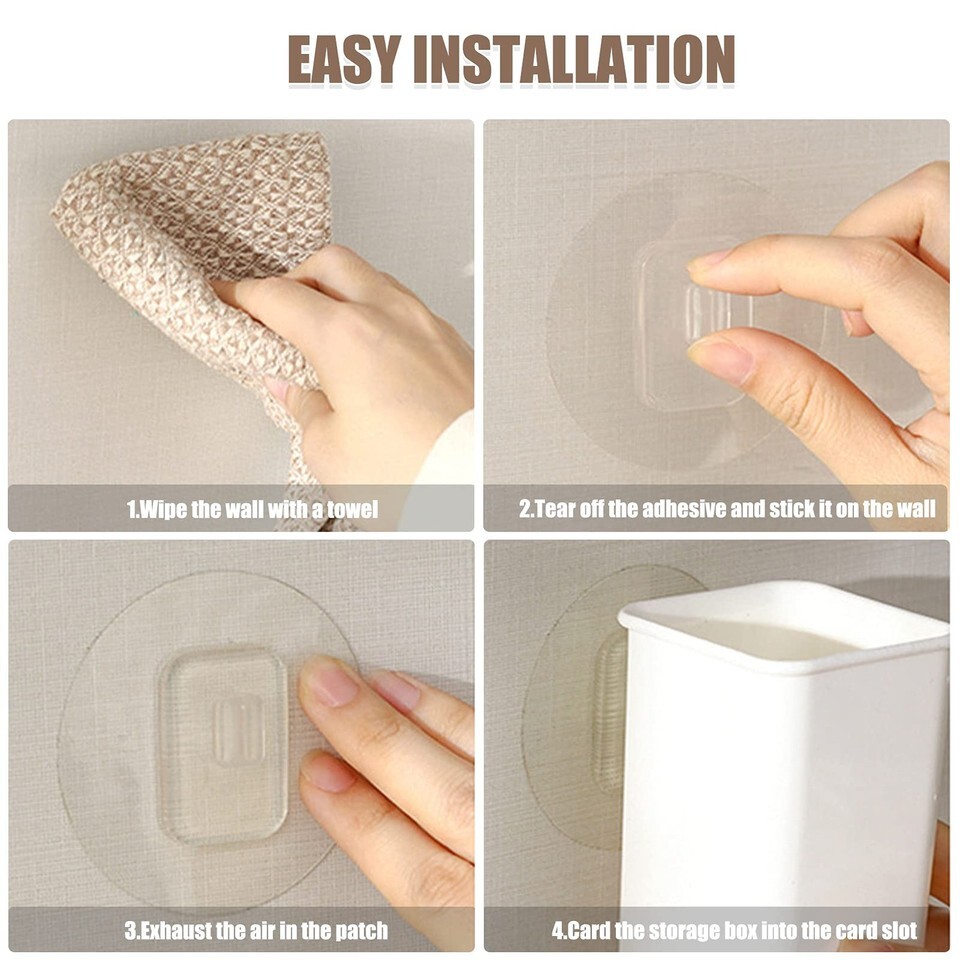 EASY INSTALLATION

1.Wipe the wall with a towel

2.Tear off the adhesive and stick it on the wall

3.Exhaust the air in the patch

4.Card the storage box into the card slot