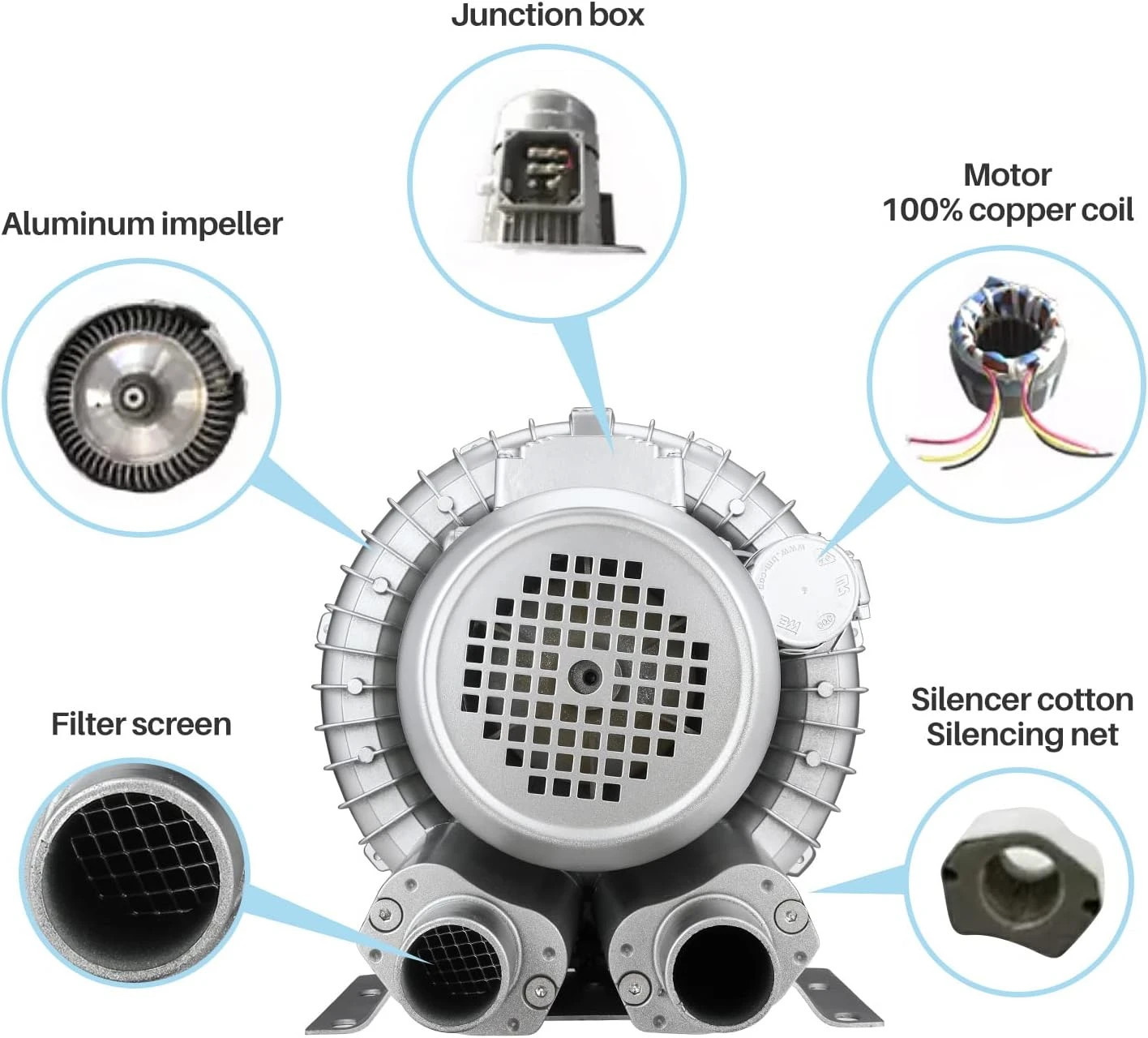 Junction box

Aluminum impeller

Motor
100% copper coil

Filter screen

Silencer cotton
Silencing net