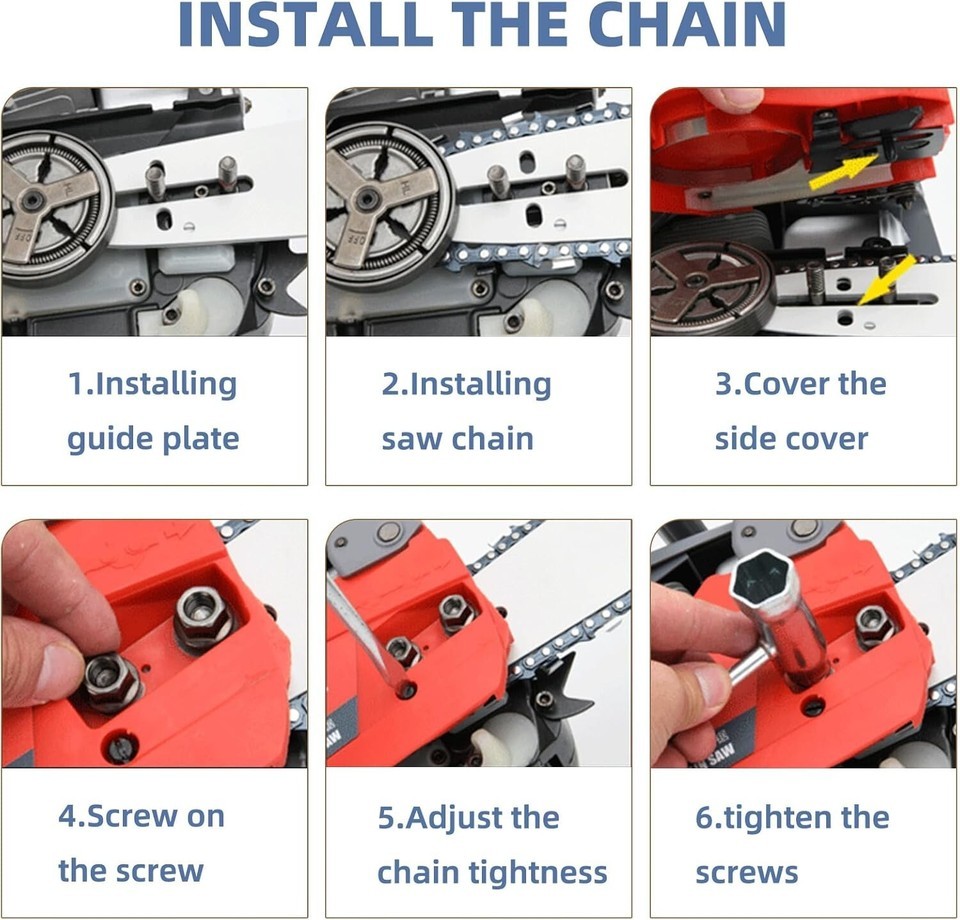 INSTALL THE CHAIN

1.Installing guide plate

2.Installing saw chain

3.Cover the side cover

4.Screw on the screw

5.Adjust the chain tightness

6.tighten the screws