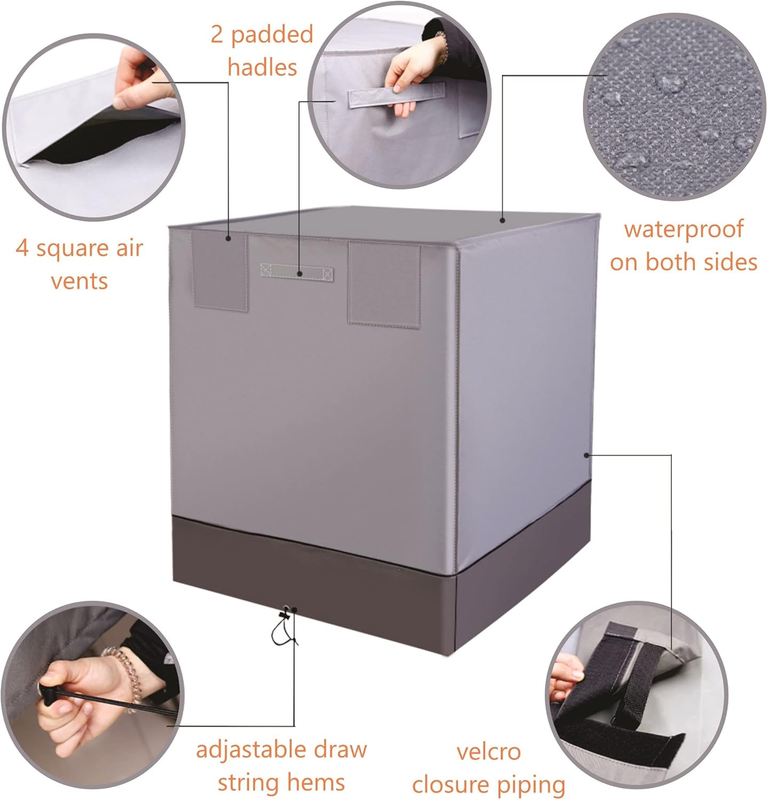 2 padded hadles

4 square air vents

waterproof on both sides

adjastable draw string hems

velcro closure piping