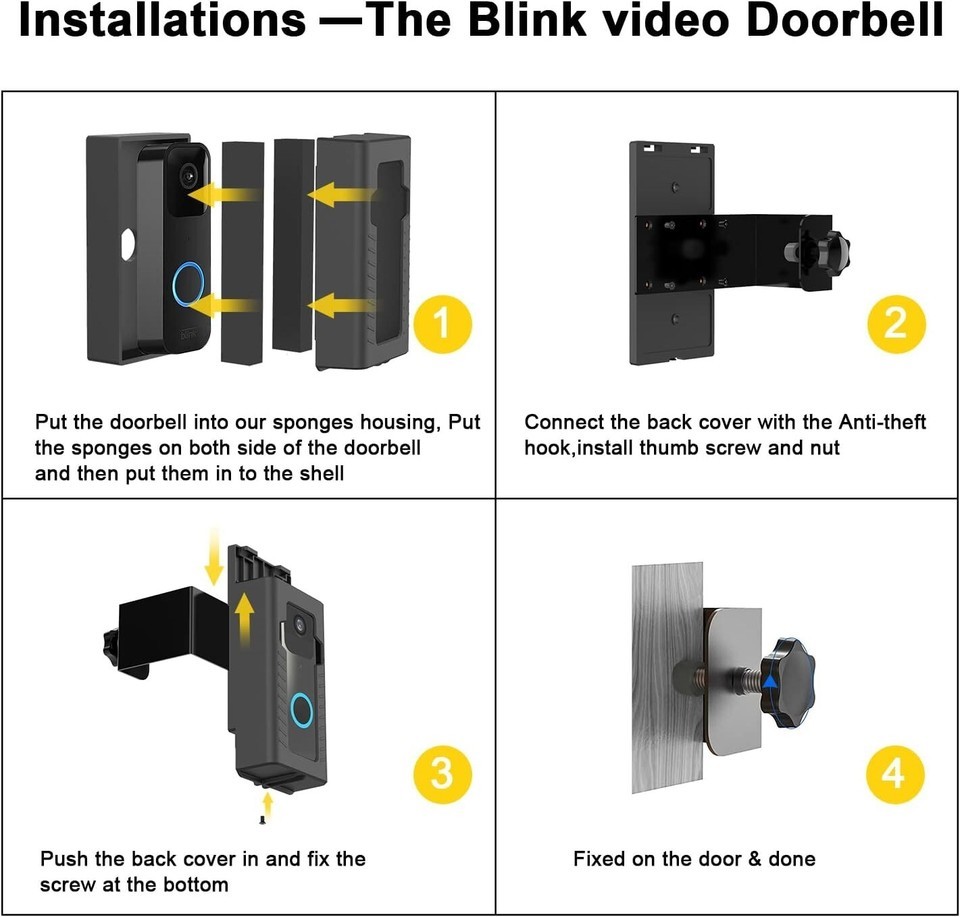 Installations —The Blink video Doorbell

1

Put the doorbell into our sponges housing, Put the sponges on both side of the doorbell and then put them in to the shell

2

Connect the back cover with the Anti-theft hook,install thumb screw and nut

3

Push the back cover in and fix the screw at the bottom

4

Fixed on the door & done