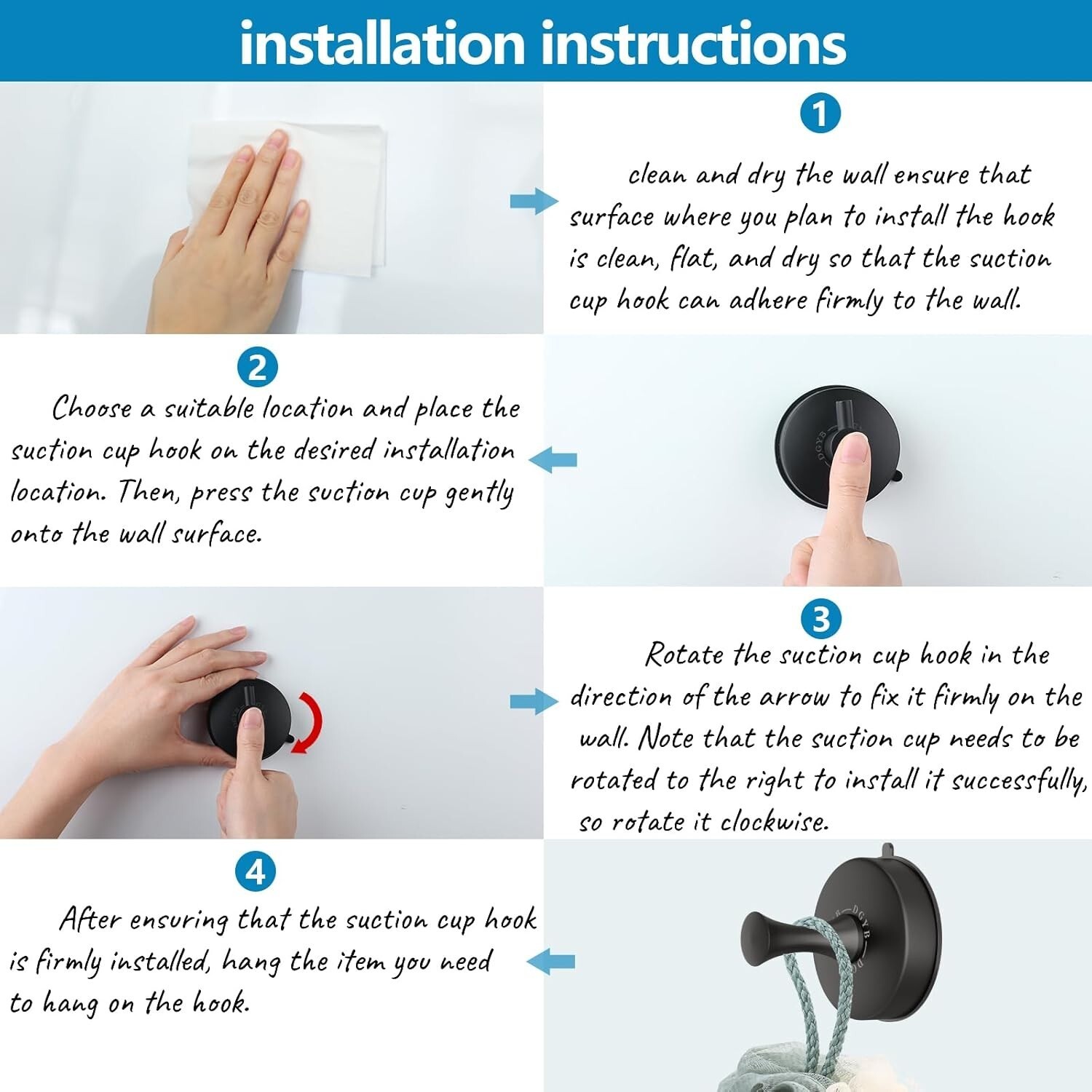 installation instructions

1

clean and dry the wall ensure that surface where you plan to install the hook is clean, flat, and dry so that the suction cup hook can adhere firmly to the wall.

2

Choose a suitable location and place the suction cup hook on the desired installation location. Then, press the suction cup gently onto the wall surface.

DGYB

3

Rotate the suction cup hook in the direction of the arrow to fix it firmly on the wall. Note that the suction cup needs to be rotated to the right to install it successfully, so rotate it clockwise.

4

After ensuring that the suction cup hook is firmly installed, hang the item you need to hang on the hook.

DGYB