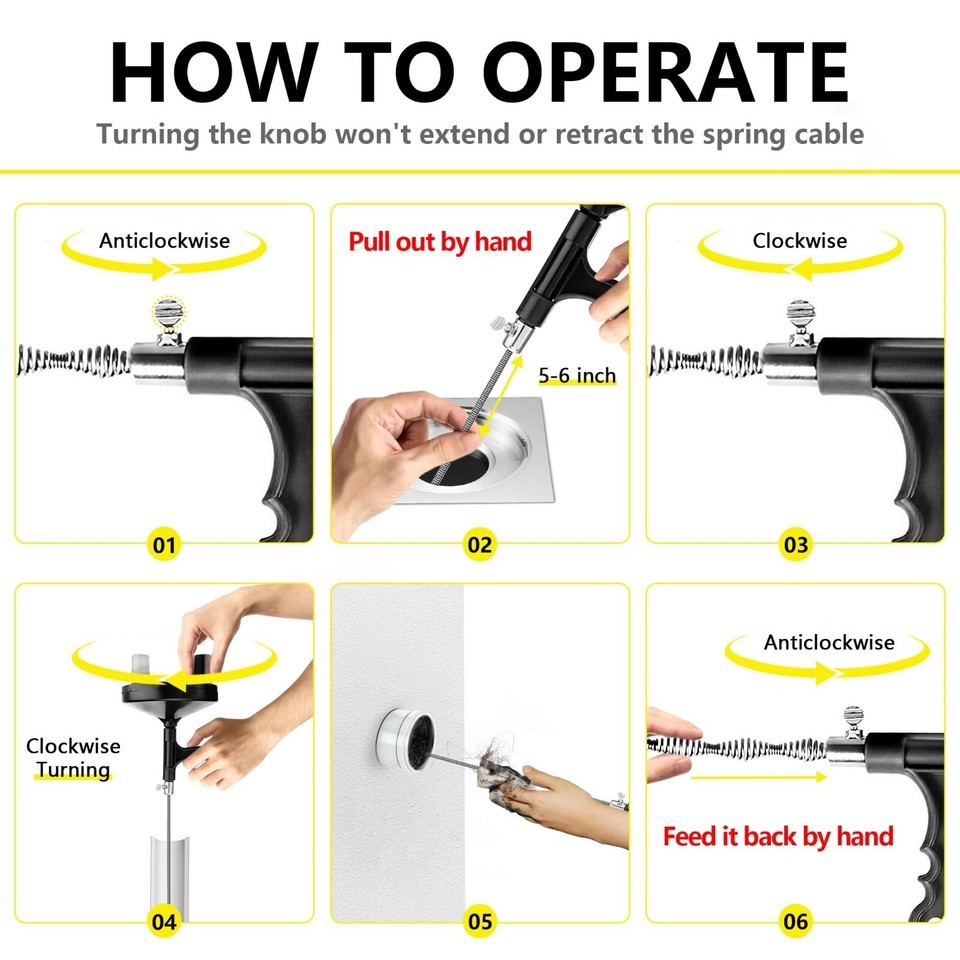 HOW TO OPERATE

Turning the knob won't extend or retract the spring cable

Anticlockwise

01

Pull out by hand

5-6 inch

02

Clockwise

03

Clockwise Turning

04

05

Anticlockwise

Feed it back by hand

06