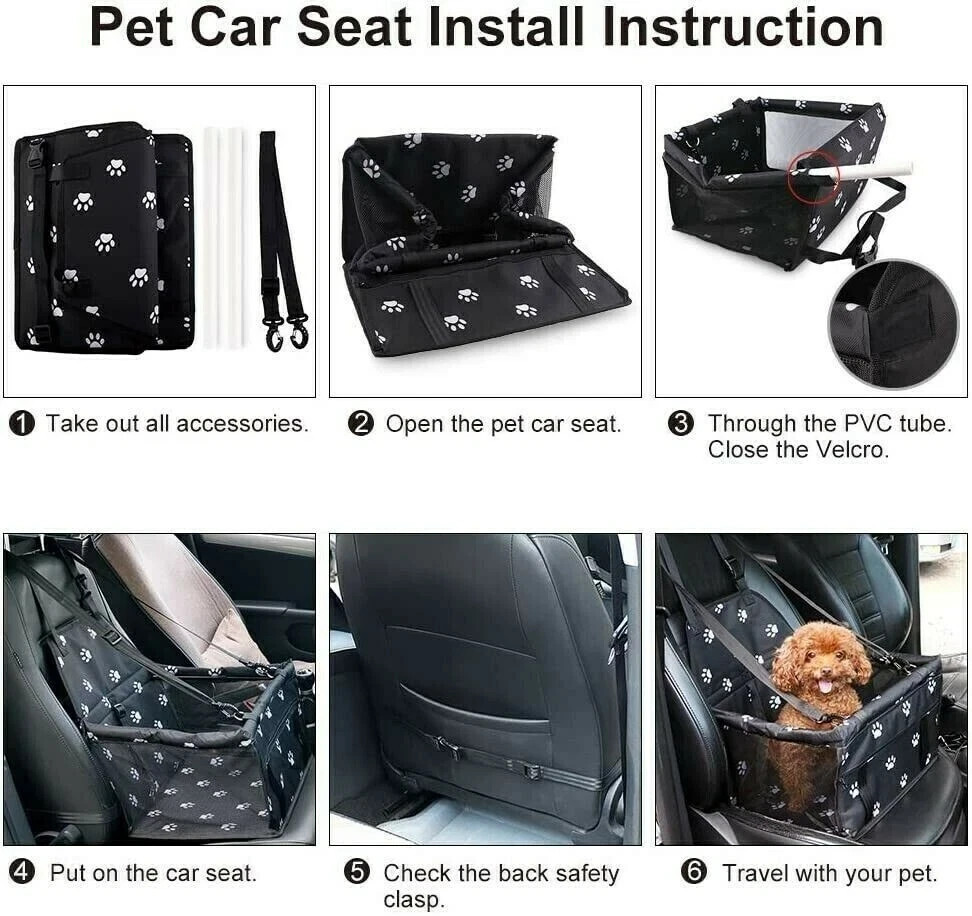 Pet Car Seat Install Instruction

❶ Take out all accessories.

❷ Open the pet car seat.

❸ Through the PVC tube. Close the Velcro.

❹ Put on the car seat.

❺ Check the back safety clasp.

❻ Travel with your pet.