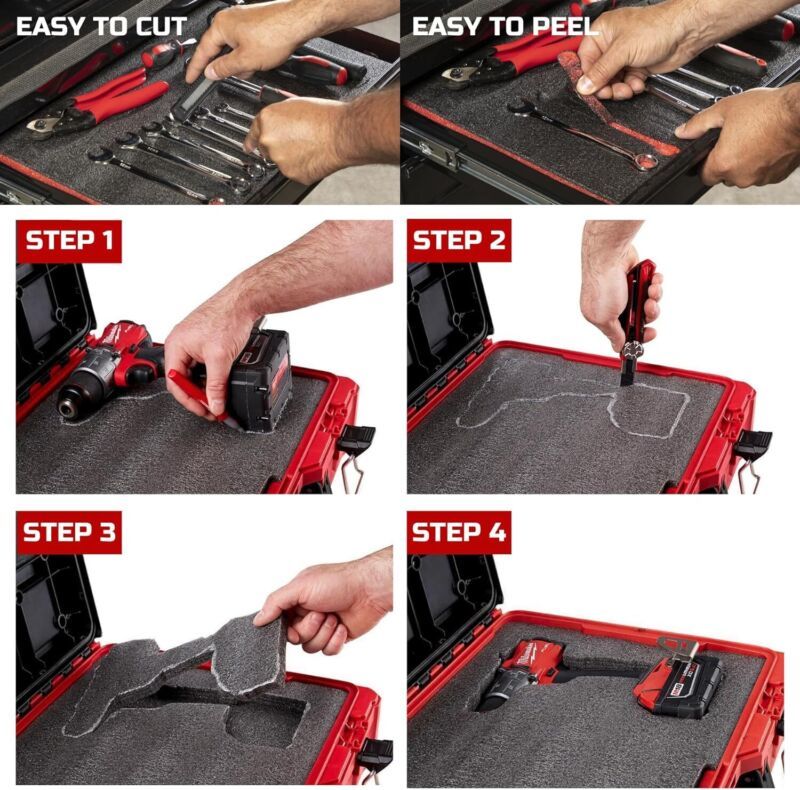 EASY TO CUT

EASY TO PEEL

STEP 1

STEP 2

STEP 3

STEP 4