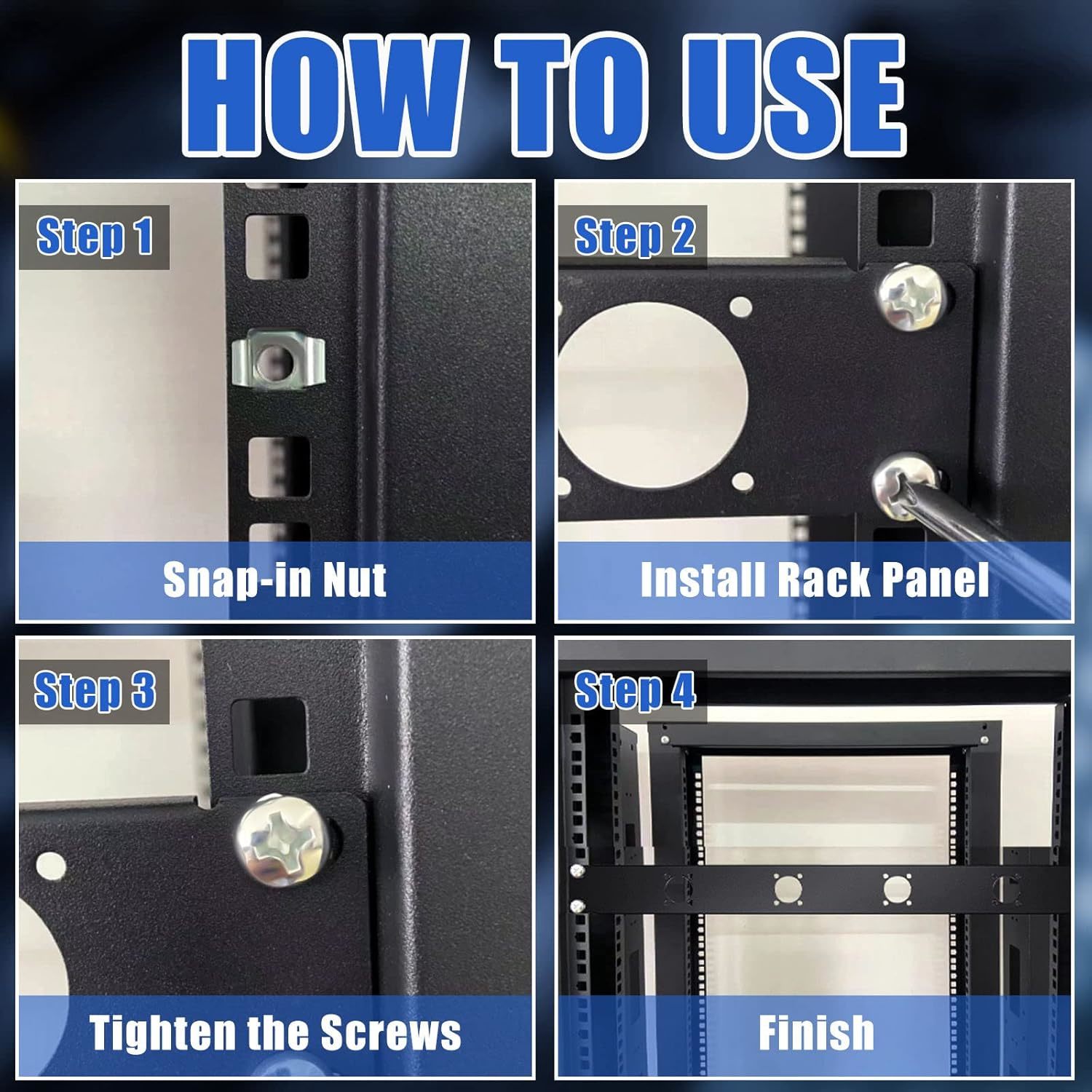 HOW TO USE

Step 1

Snap-in Nut

Step 2

Install Rack Panel

Step 3

Tighten the Screws

Step 4

Finish