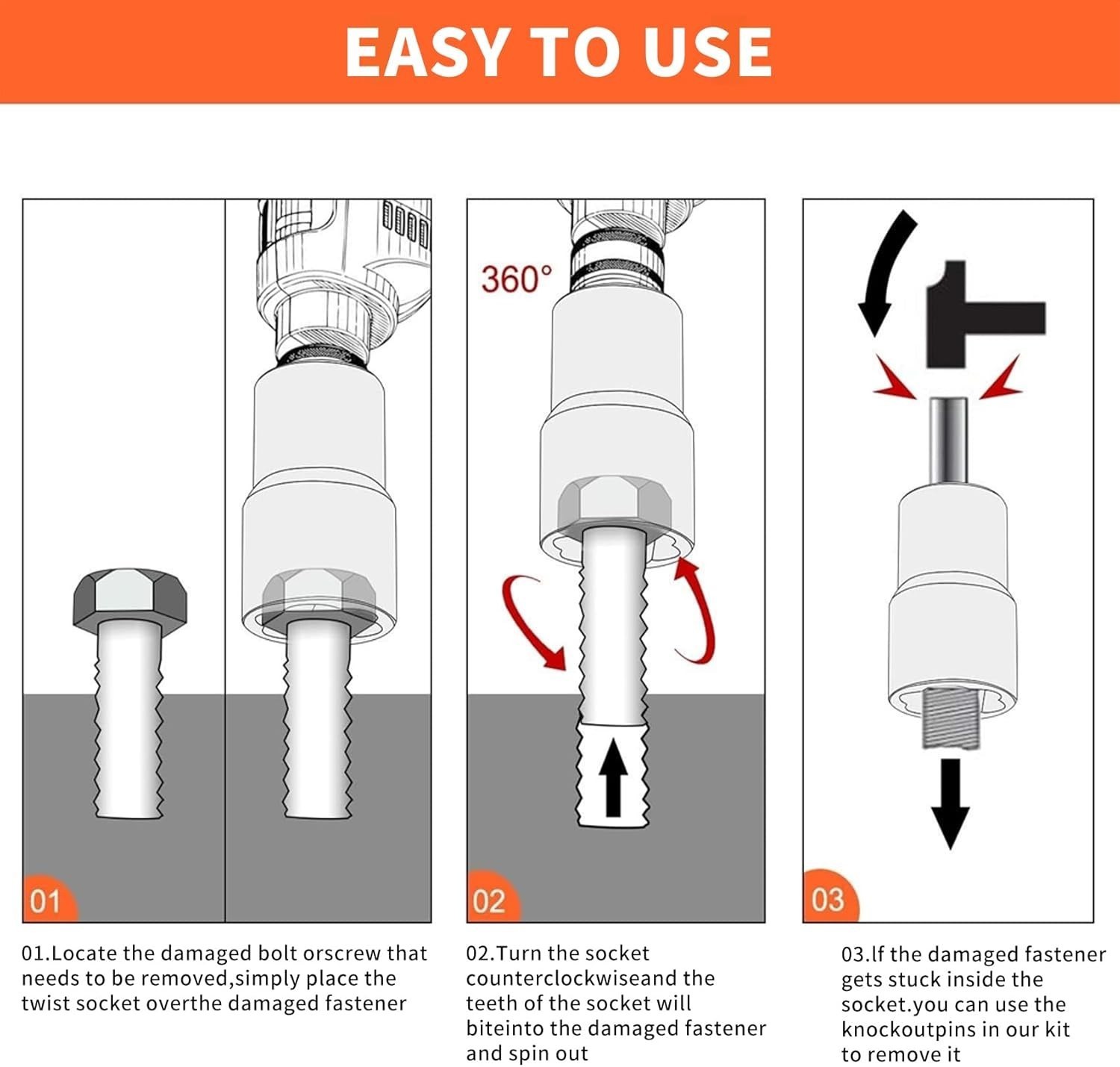 EASY TO USE

360°

01

02

03

01.Locate the damaged bolt orscrew that needs to be removed,simply place the twist socket overthe damaged fastener

02.Turn the socket counterclockwiseand the teeth of the socket will biteinto the damaged fastener and spin out

03.lf the damaged fastener gets stuck inside the socket.you can use the knockoutpins in our kit to remove it