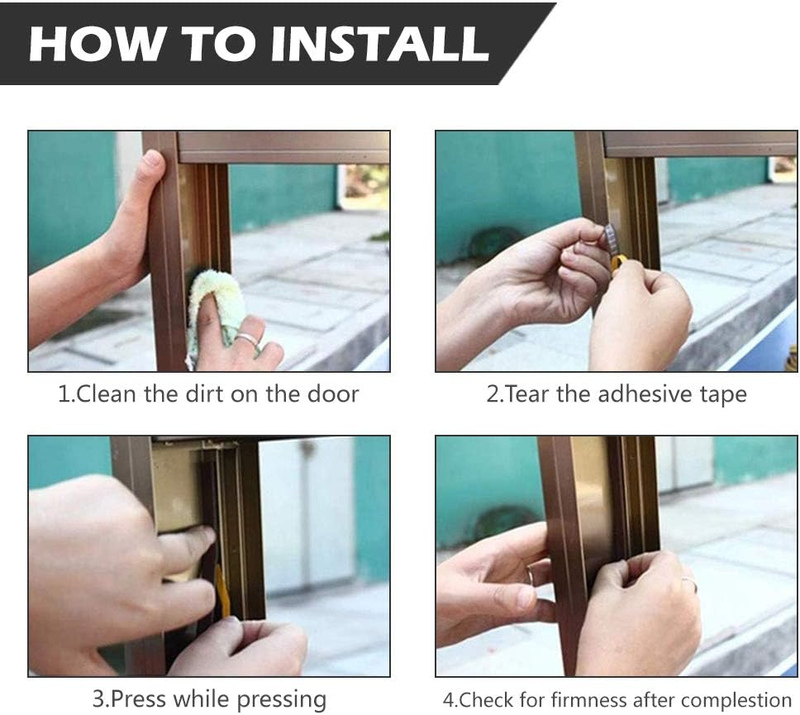 HOW TO INSTALL

1.Clean the dirt on the door

2.Tear the adhesive tape

3.Press while pressing

4.Check for firmness after complestion