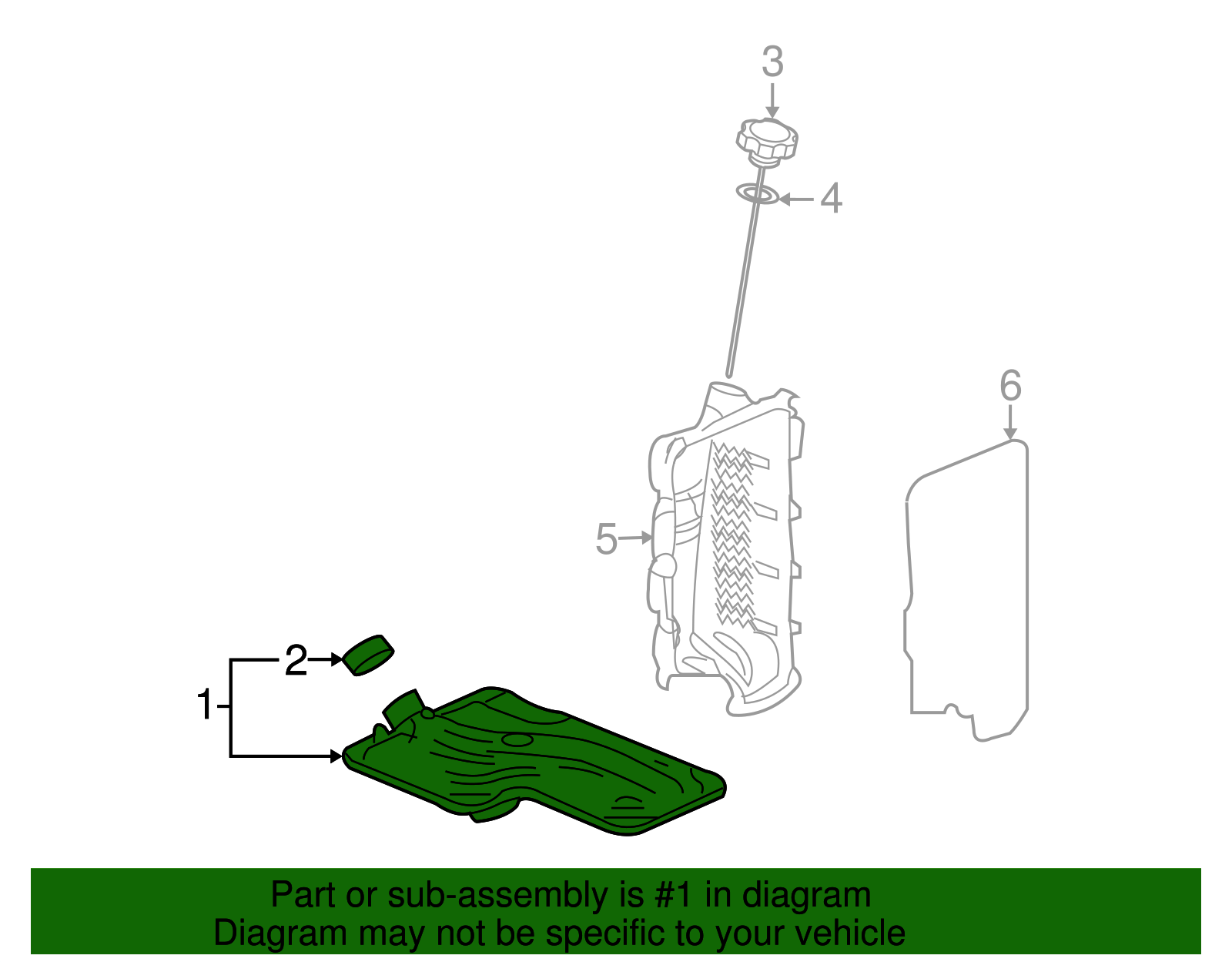 3
4
6
5
2
1

Part or sub-assembly is #1 in diagram
Diagram may not be specific to your vehicle