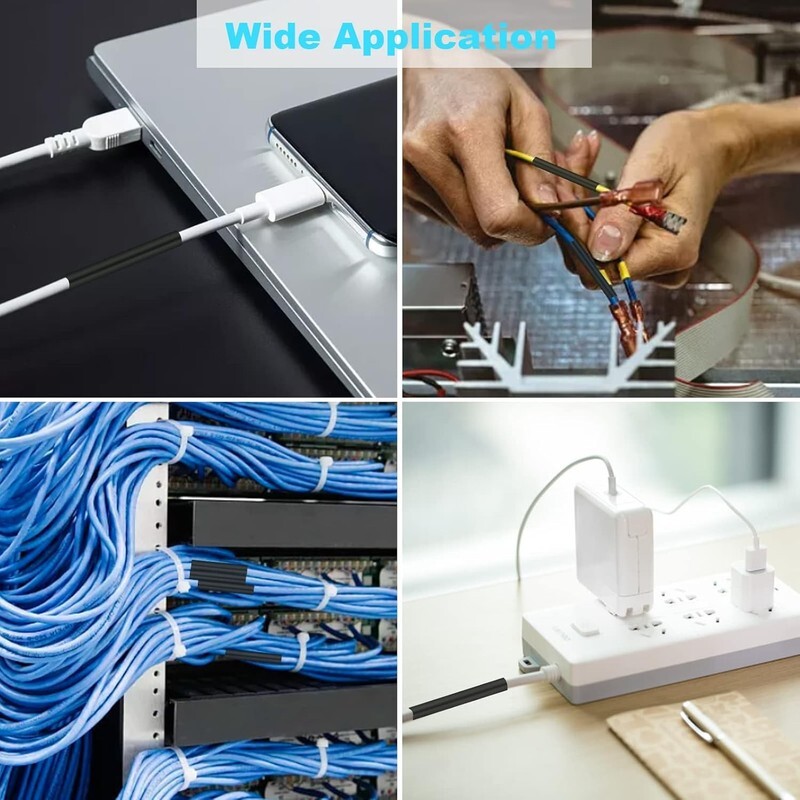 Wide Application