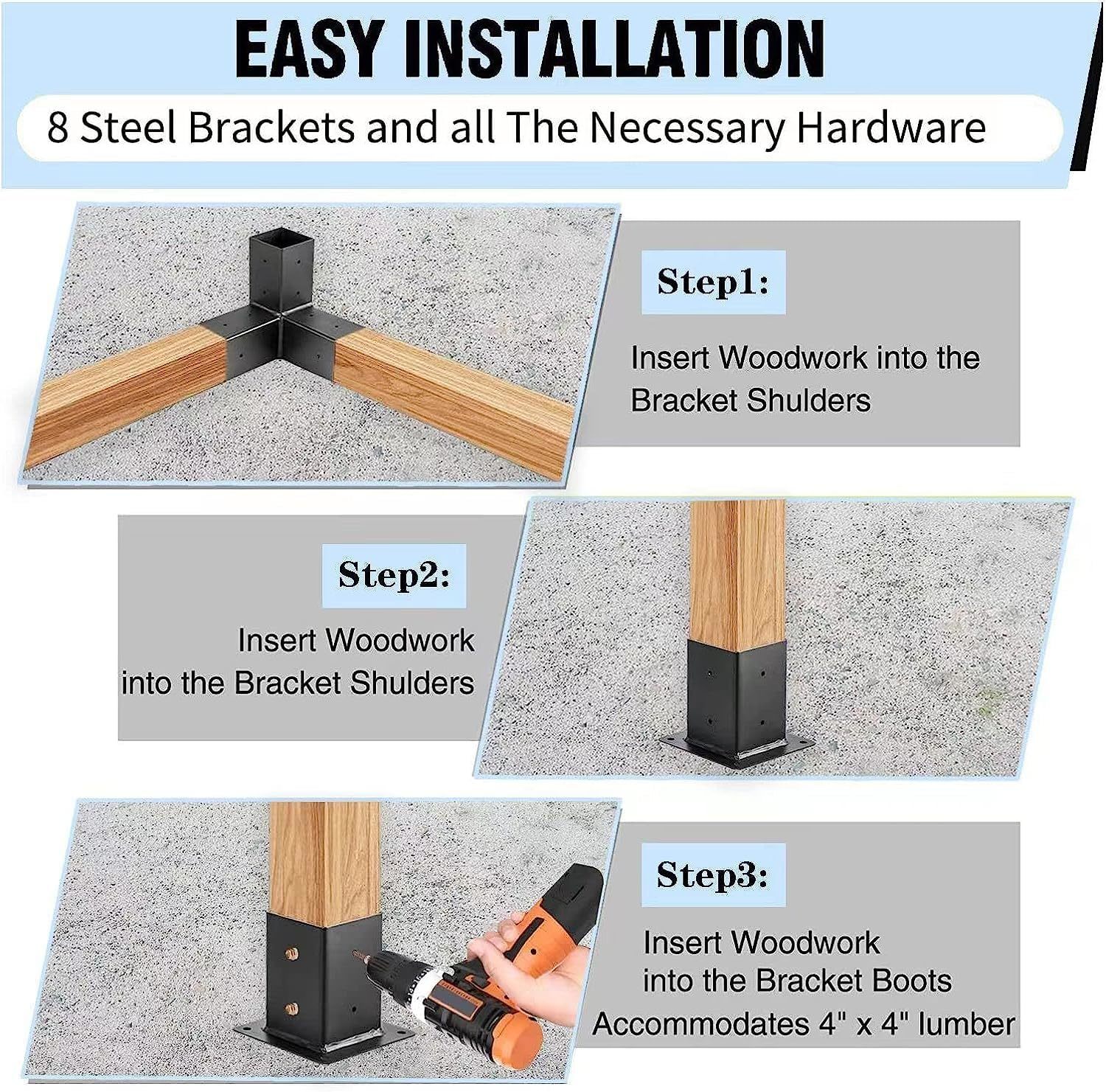 EASY INSTALLATION

8 Steel Brackets and all The Necessary Hardware

Step1:

Insert Woodwork into the Bracket Shulders

Step2:

Insert Woodwork into the Bracket Shulders

Step3:

Insert Woodwork into the Bracket Boots Accommodates 4" x 4" lumber