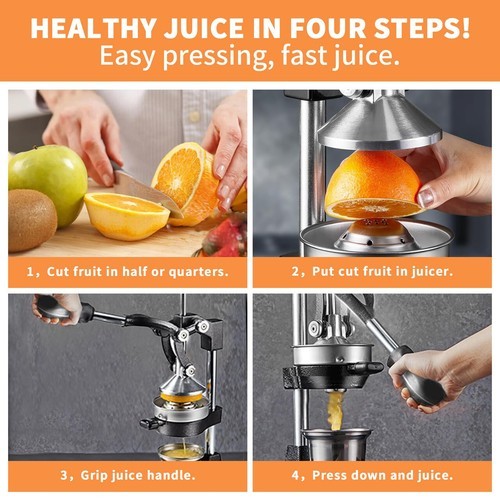 HEALTHY JUICE IN FOUR STEPS!
Easy pressing, fast juice.

1, Cut fruit in half or quarters.

2, Put cut fruit in juicer.

3, Grip juice handle.

4, Press down and juice.