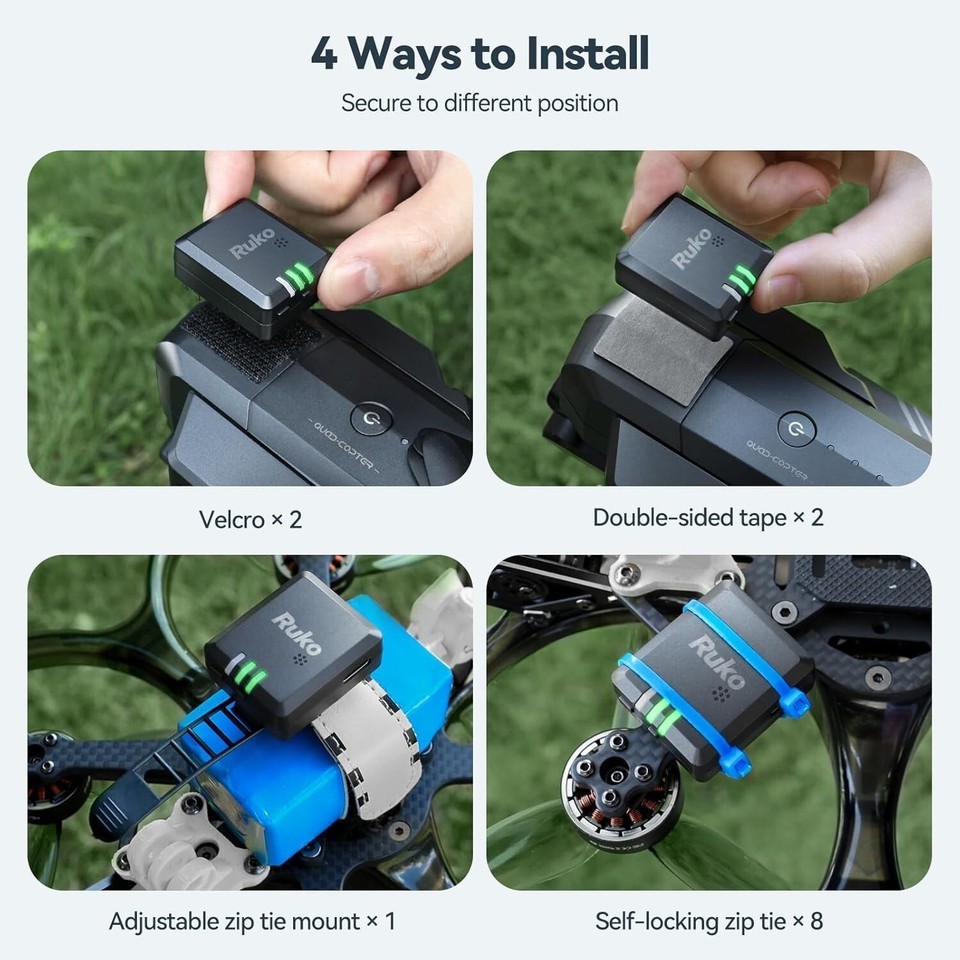 4 Ways to Install

Secure to different position

Ruko

QUAD-COPTER

Velcro × 2

Ruko

QUAD-COPTER

Double-sided tape × 2

Ruko

Adjustable zip tie mount × 1

Ruko

Self-locking zip tie × 8