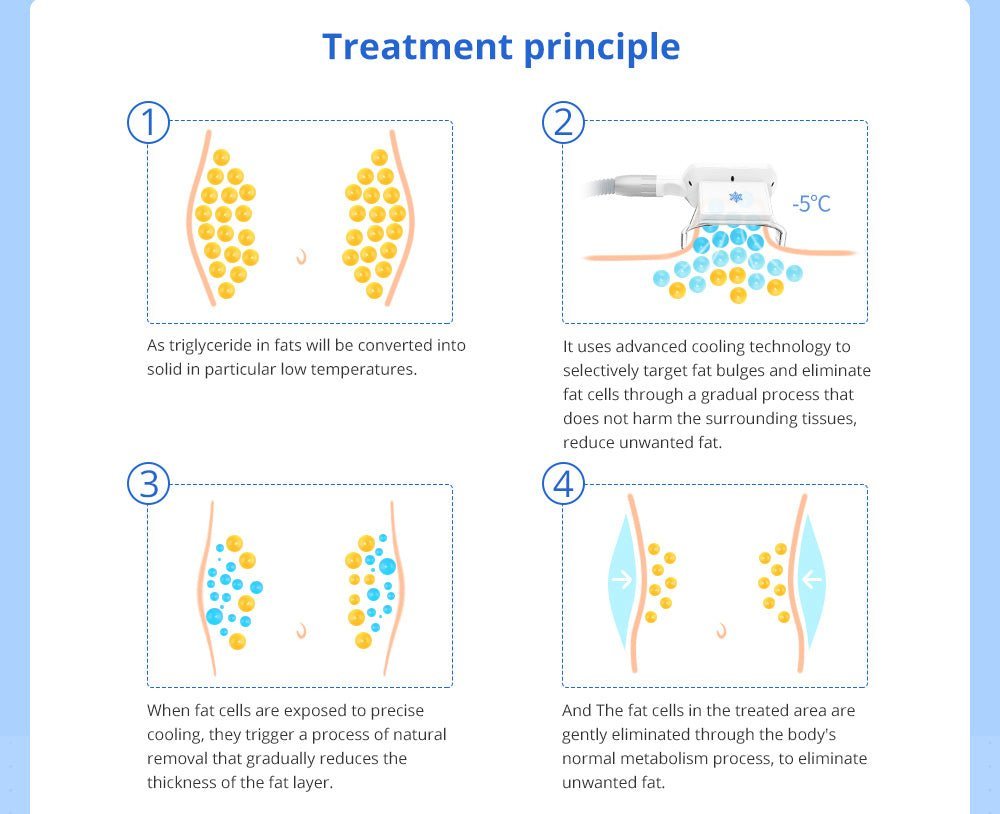 Treatment principle

1

As triglyceride in fats will be converted into solid in particular low temperatures.

2

-5°C

It uses advanced cooling technology to selectively target fat bulges and eliminate fat cells through a gradual process that does not harm the surrounding tissues, reduce unwanted fat.

3

When fat cells are exposed to precise cooling, they trigger a process of natural removal that gradually reduces the thickness of the fat layer.

4

And The fat cells in the treated area are gently eliminated through the body's normal metabolism process, to eliminate unwanted fat.