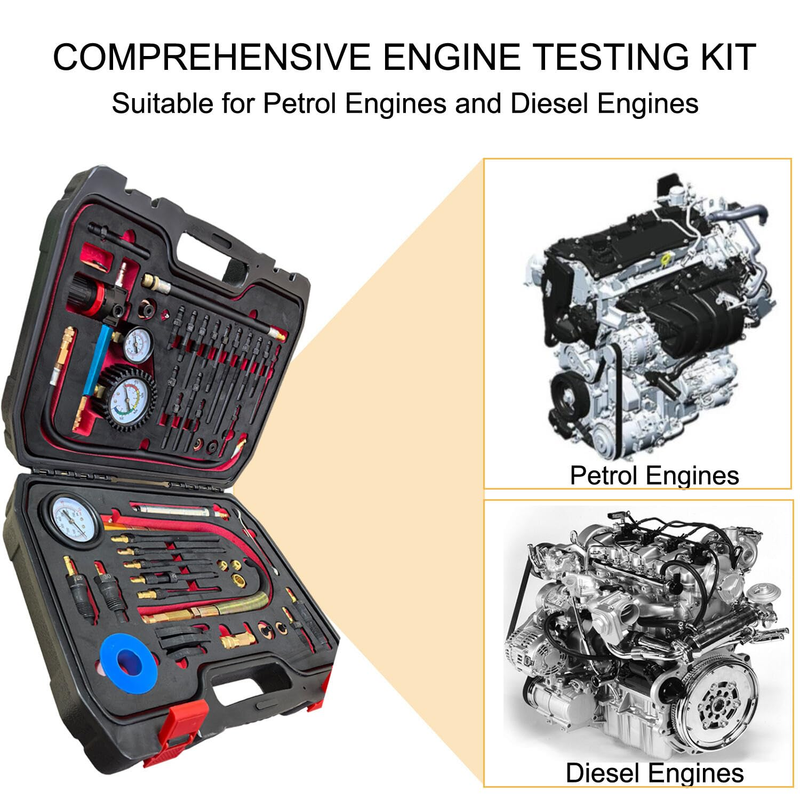 COMPREHENSIVE ENGINE TESTING KIT
Suitable for Petrol Engines and Diesel Engines

Petrol Engines

Diesel Engines