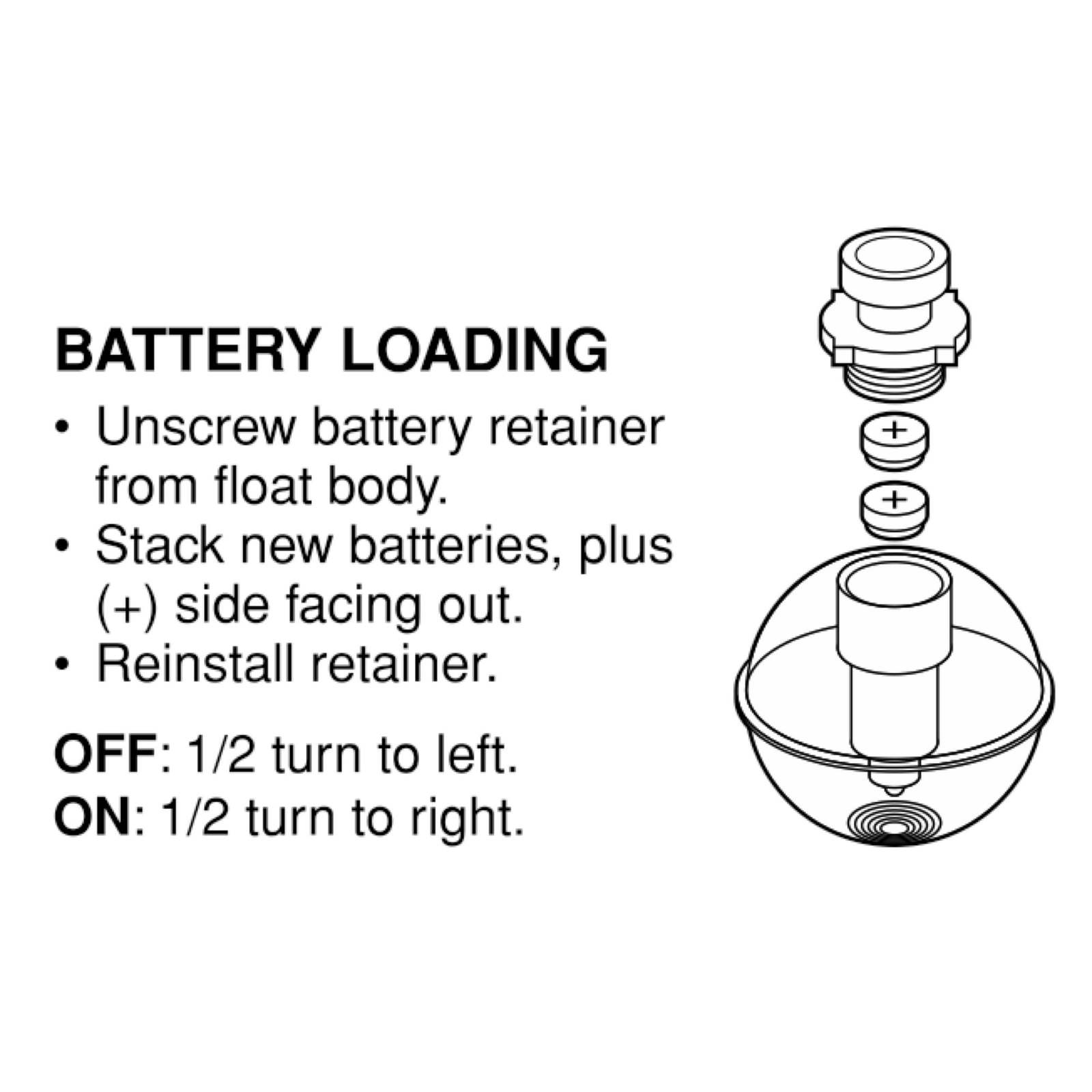 BATTERY LOADING

• Unscrew battery retainer from float body.
• Stack new batteries, plus (+) side facing out.
• Reinstall retainer.

OFF: 1/2 turn to left.
ON: 1/2 turn to right.

+

+