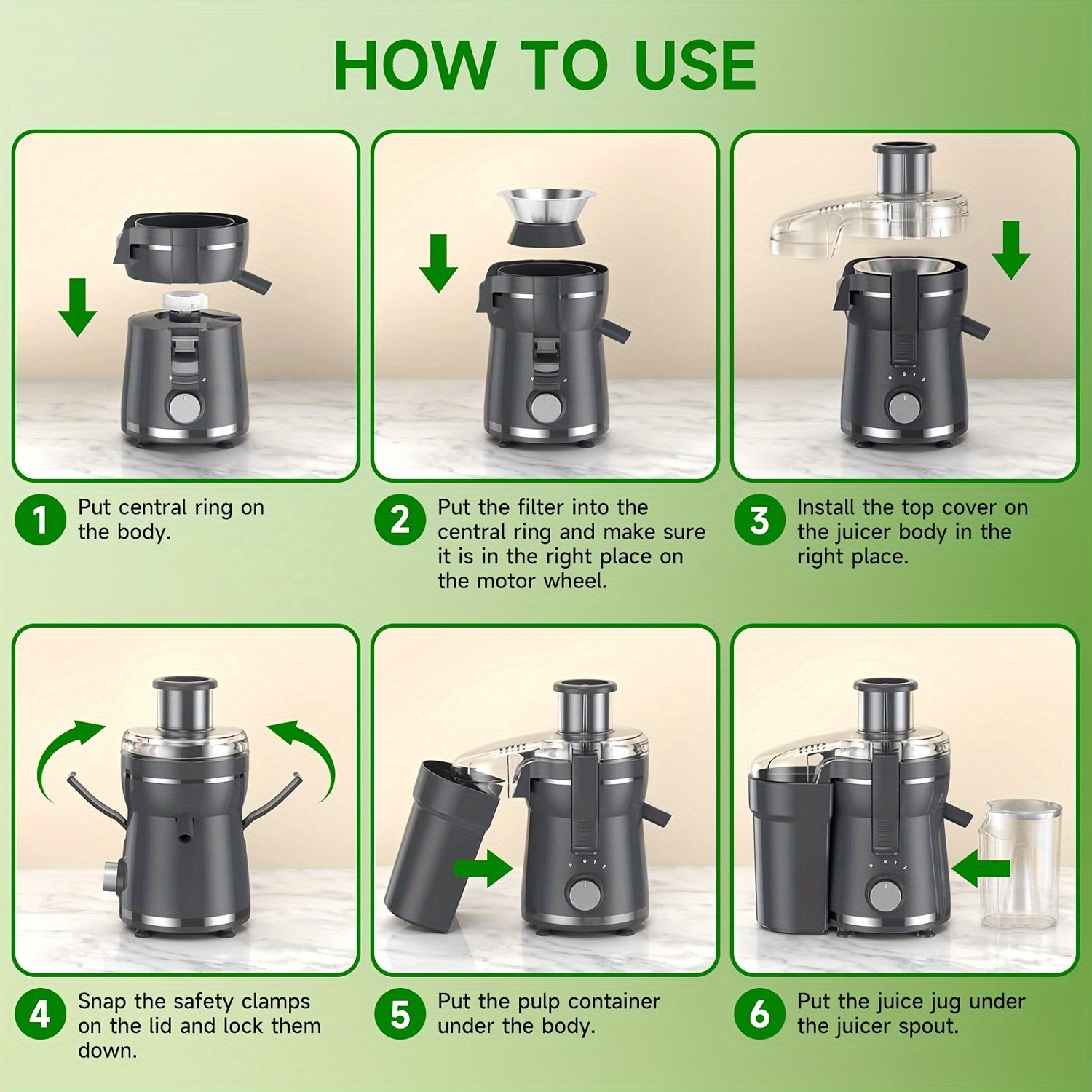 HOW TO USE

1 Put central ring on the body.

2 Put the filter into the central ring and make sure it is in the right place on the motor wheel.

3 Install the top cover on the juicer body in the right place.

4 Snap the safety clamps on the lid and lock them down.

5 Put the pulp container under the body.

6 Put the juice jug under the juicer spout.