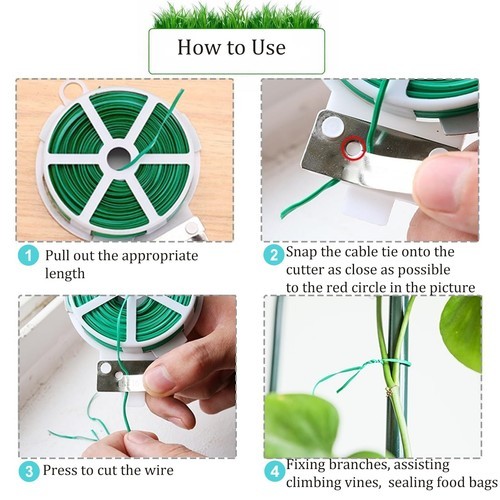 How to Use

1 Pull out the appropriate length

2 Snap the cable tie onto the cutter as close as possible to the red circle in the picture

3 Press to cut the wire

4 Fixing branches, assisting climbing vines, sealing food bags