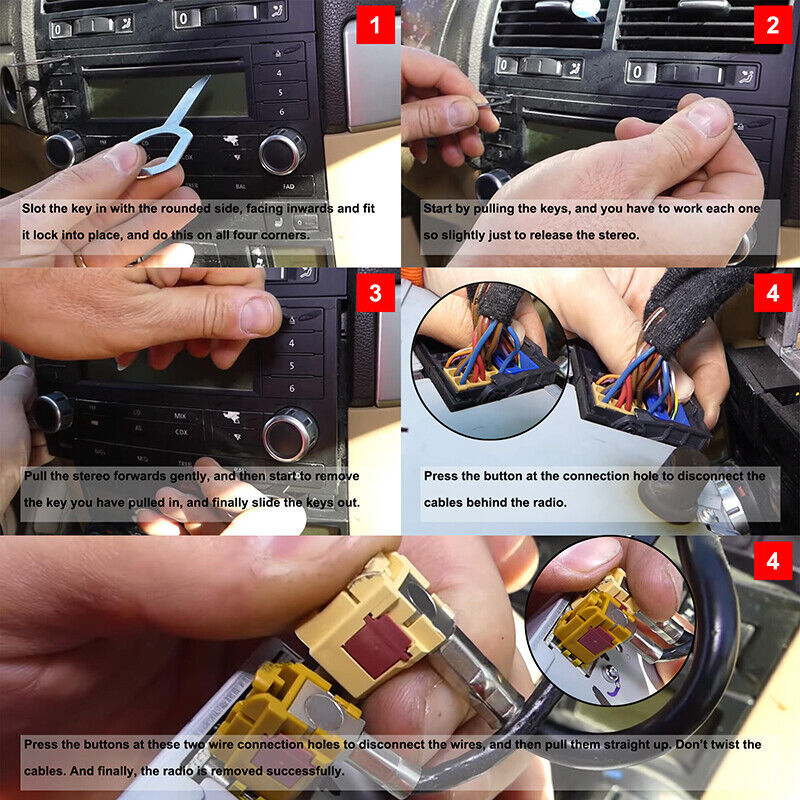 1

Slot the key in with the rounded side, facing inwards and fit it lock into place, and do this on all four corners.

2

Start by pulling the keys, and you have to work each one so slightly just to release the stereo.

3

Pull the stereo forwards gently, and then start to remove the key you have pulled in, and finally slide the keys out.

4

Press the button at the connection hole to disconnect the cables behind the radio.

4

Press the buttons at these two wire connection holes to disconnect the wires, and then pull them straight up. Don't twist the cables. And finally, the radio is removed successfully.