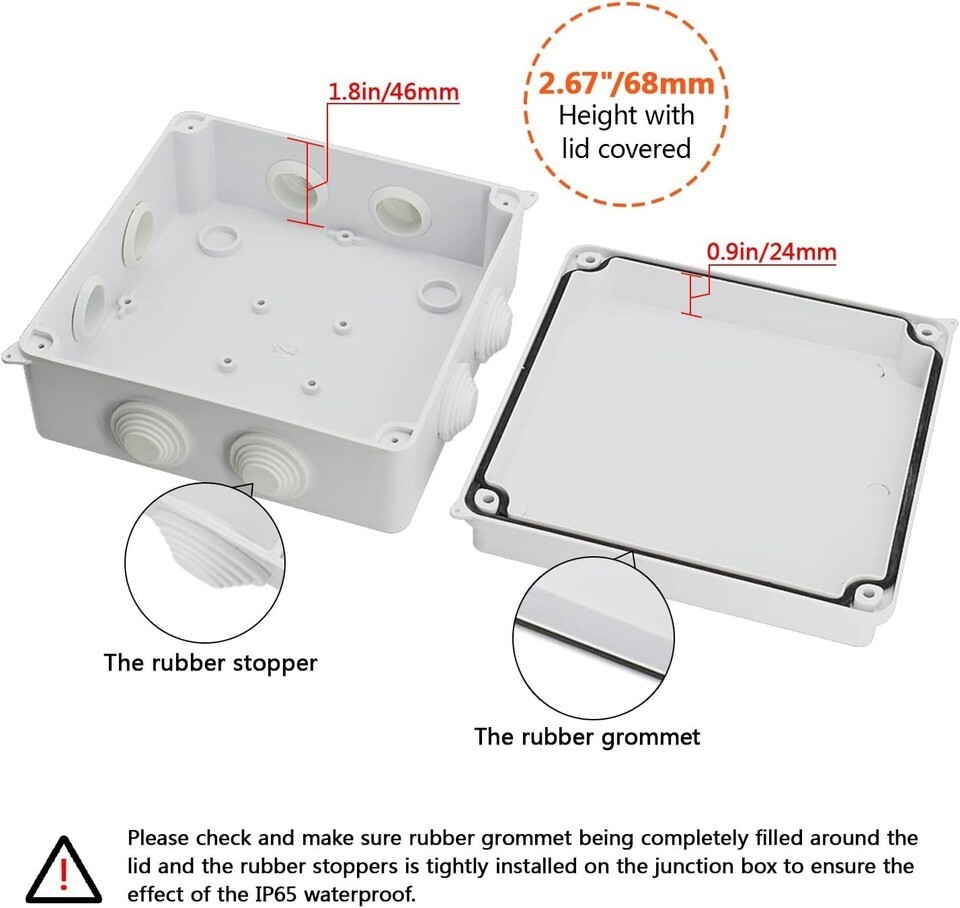 1.8in/46mm

2.67"/68mm
Height with lid covered

0.9in/24mm

The rubber stopper

The rubber grommet

!

Please check and make sure rubber grommet being completely filled around the lid and the rubber stoppers is tightly installed on the junction box to ensure the effect of the IP65 waterproof.