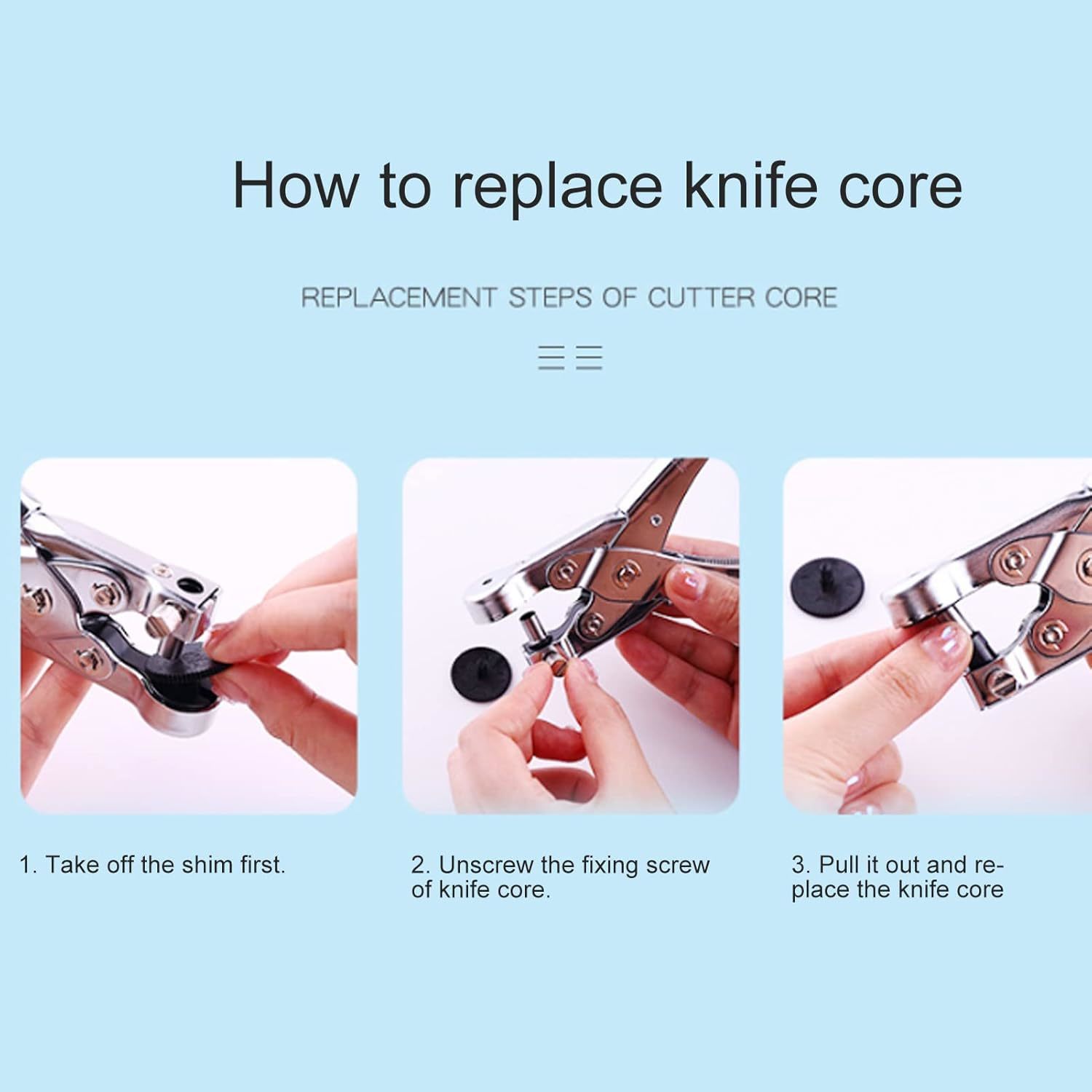 How to replace knife core

REPLACEMENT STEPS OF CUTTER CORE

1. Take off the shim first.

2. Unscrew the fixing screw of knife core.

3. Pull it out and replace the knife core