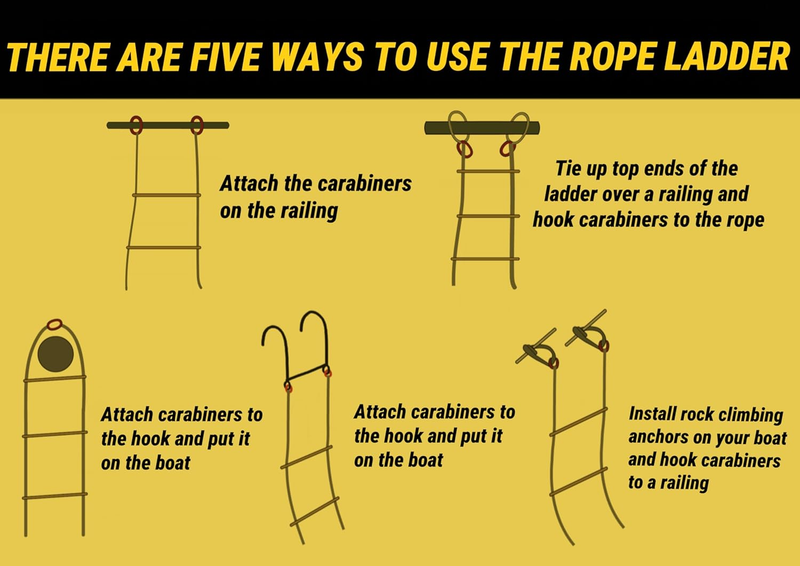 THERE ARE FIVE WAYS TO USE THE ROPE LADDER

Attach the carabiners on the railing

Tie up top ends of the ladder over a railing and hook carabiners to the rope

Attach carabiners to the hook and put it on the boat

Attach carabiners to the hook and put it on the boat

Install rock climbing anchors on your boat and hook carabiners to a railing