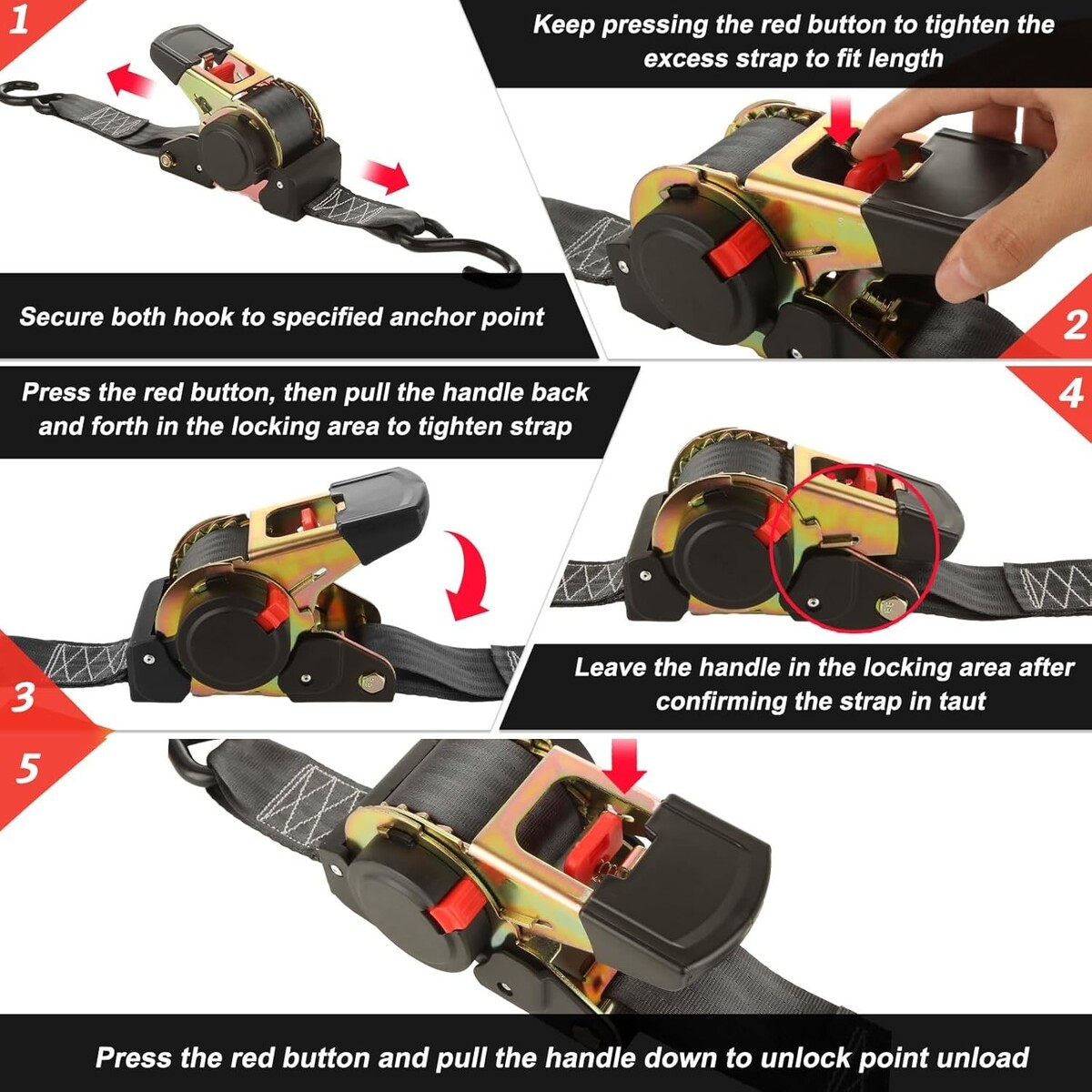 1

Secure both hook to specified anchor point

Keep pressing the red button to tighten the excess strap to fit length

2

Press the red button, then pull the handle back and forth in the locking area to tighten strap

3

4

Leave the handle in the locking area after confirming the strap in taut

5

Press the red button and pull the handle down to unlock point unload