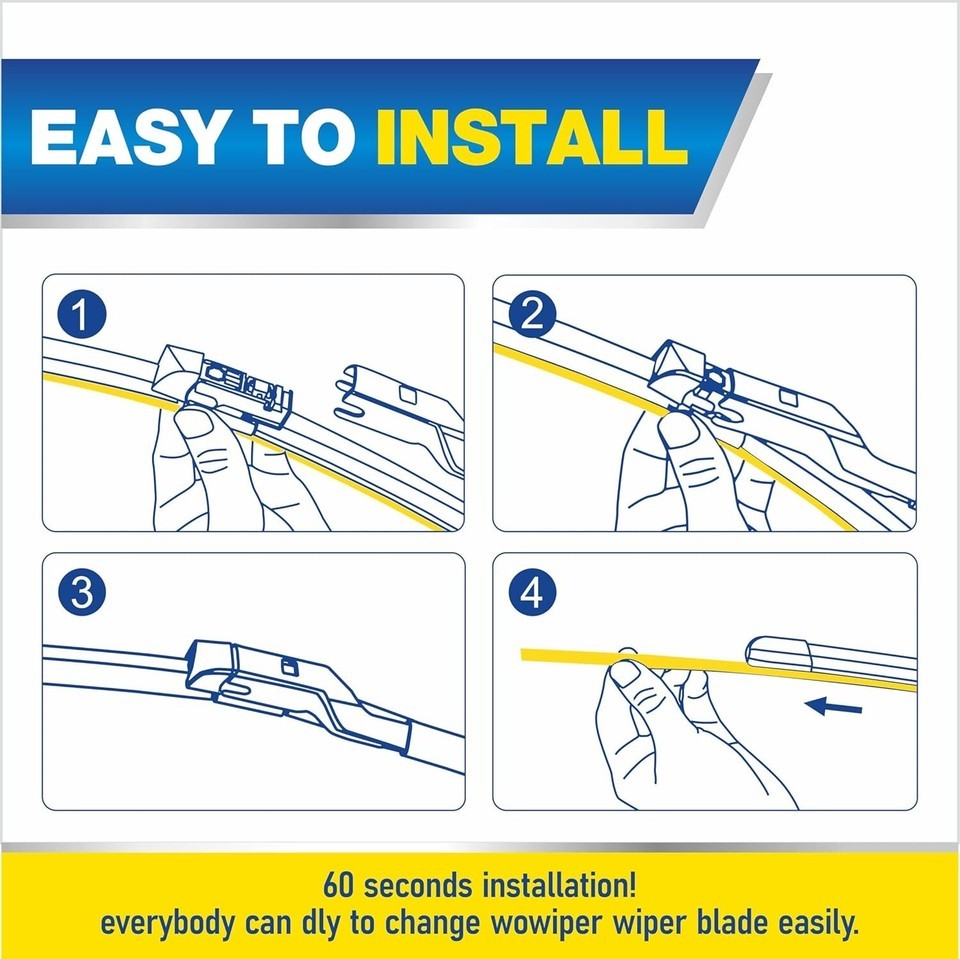 EASY TO INSTALL

1

2

3

4

60 seconds installation!
everybody can dly to change wowiper wiper blade easily.