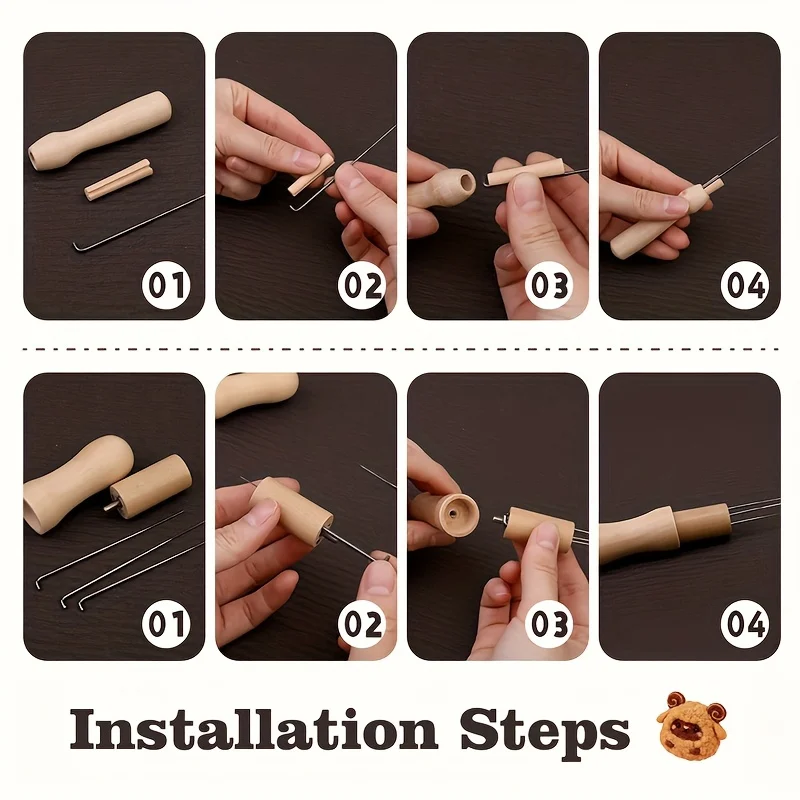 01
02
03
04
01
02
03
04
Installation Steps