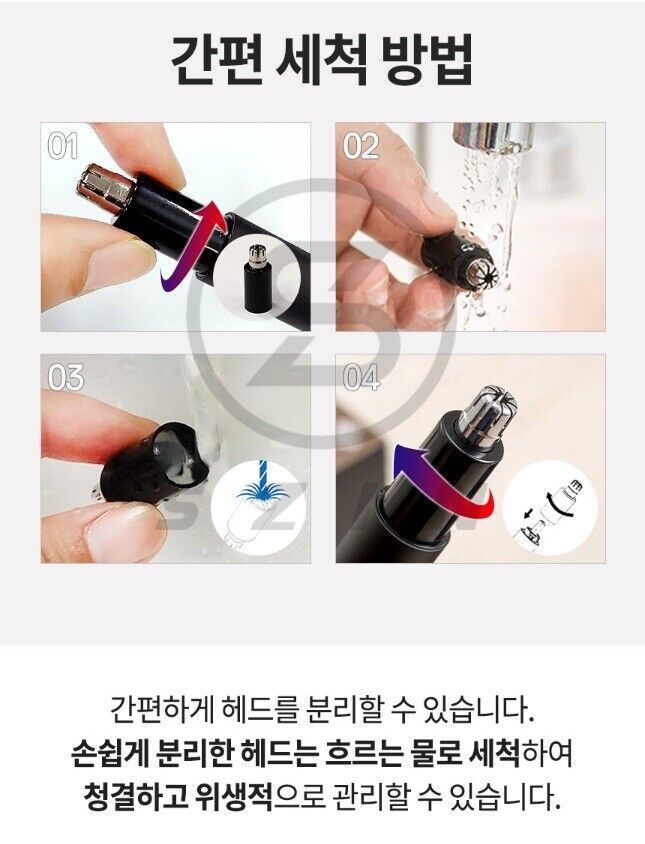 간편 세척 방법

01

02

03

04

간편하게 헤드를 분리할 수 있습니다.
손쉽게 분리한 헤드는 흐르는 물로 세척하여 청결하고 위생적으로 관리할 수 있습니다.