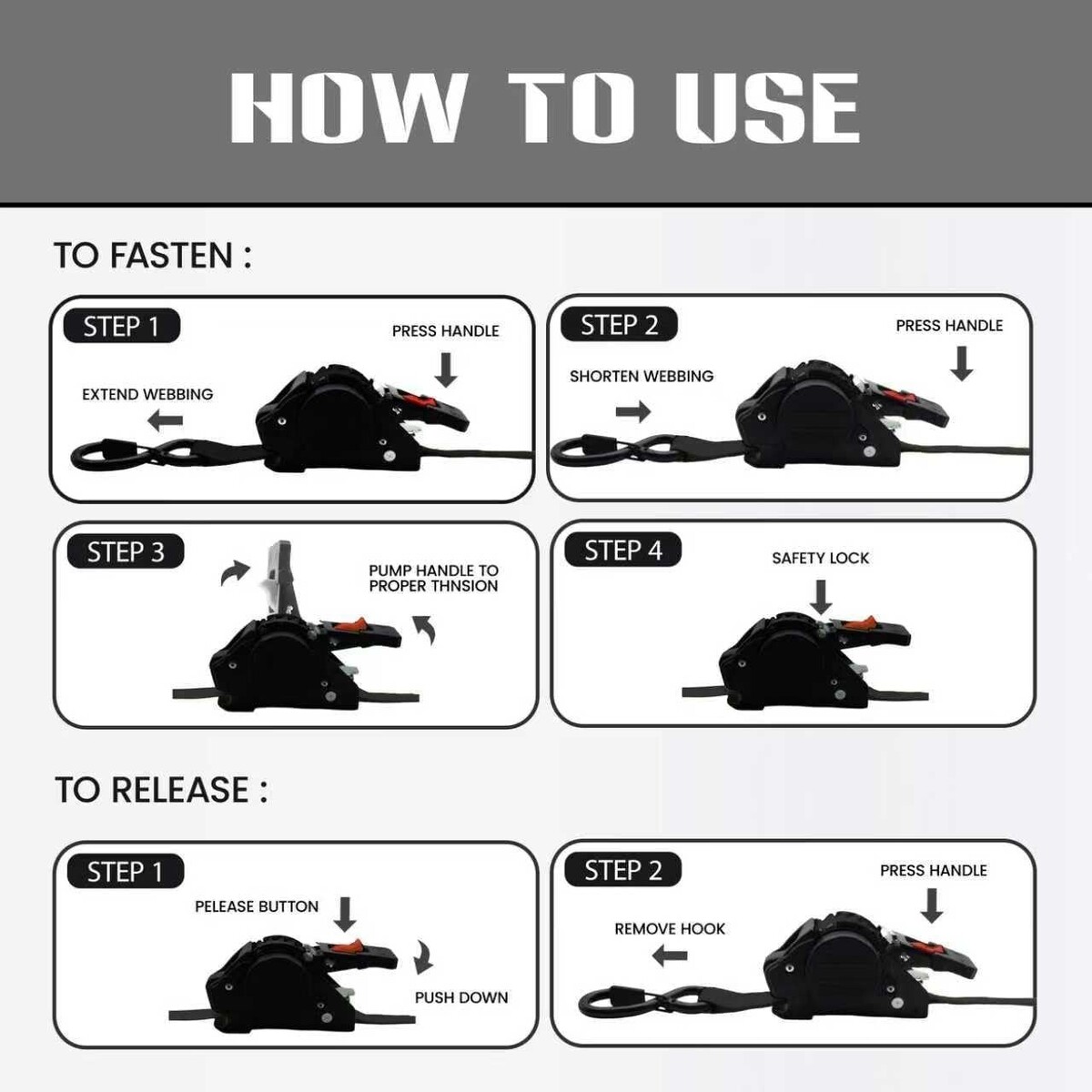 HOW TO USE

TO FASTEN :

STEP 1
PRESS HANDLE
EXTEND WEBBING

STEP 2
PRESS HANDLE
SHORTEN WEBBING

STEP 3
PUMP HANDLE TO PROPER THNSION

STEP 4
SAFETY LOCK

TO RELEASE :

STEP 1
PELEASE BUTTON
PUSH DOWN

STEP 2
PRESS HANDLE
REMOVE HOOK