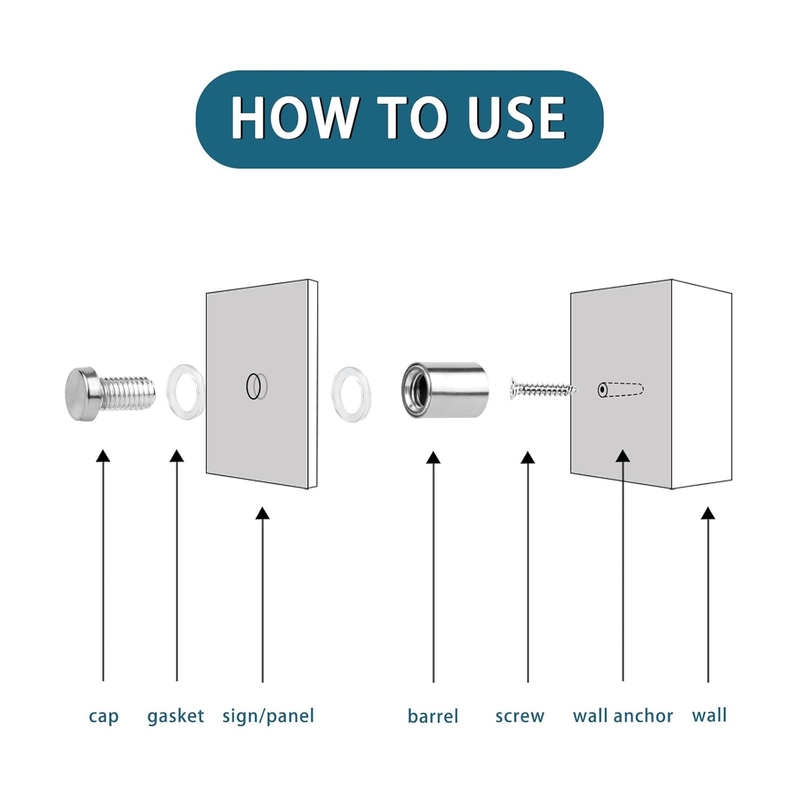 HOW TO USE

cap gasket sign/panel barrel screw wall anchor wall