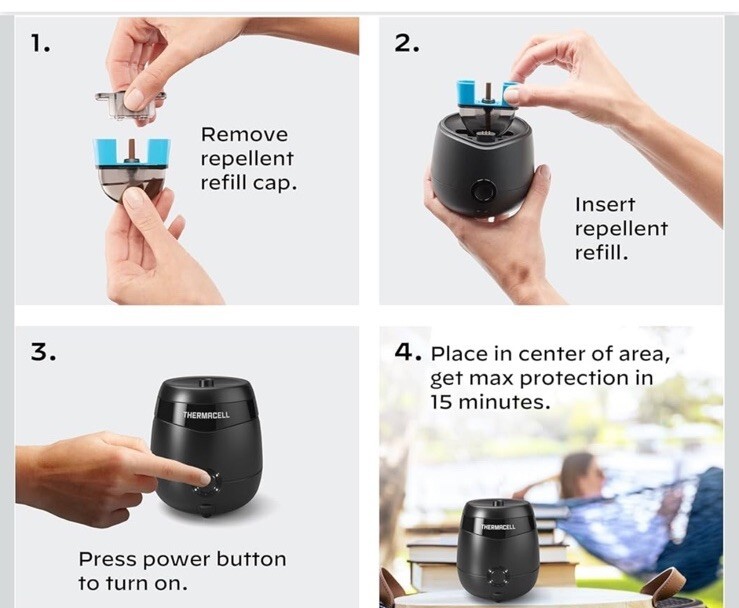 1.

Remove repellent refill cap.

2.

Insert repellent refill.

3.

THERMACELL

Press power button to turn on.

4. Place in center of area, get max protection in 15 minutes.

THERMACELL