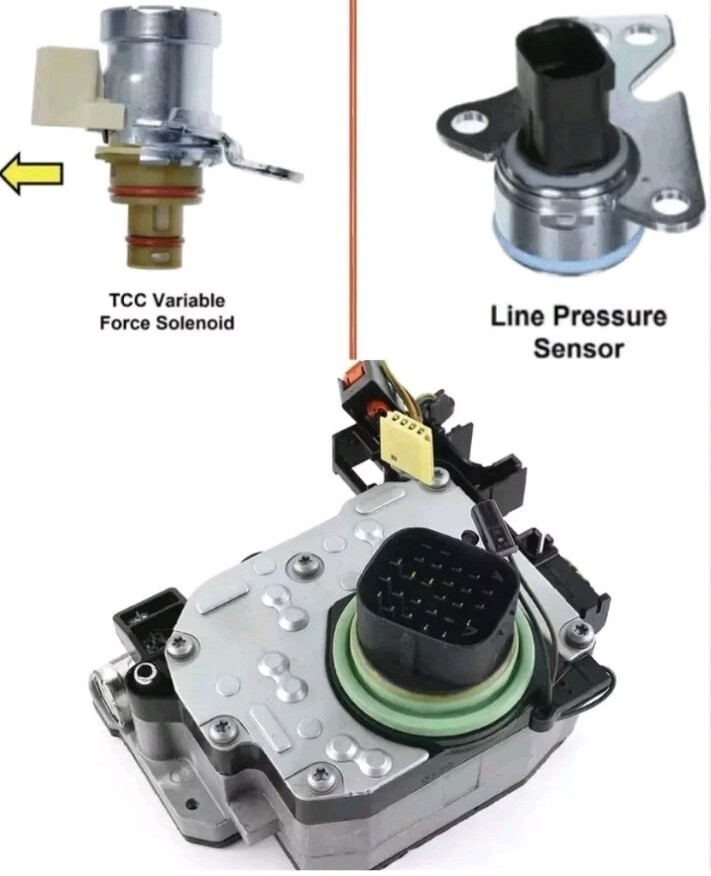 TCC Variable Force Solenoid

Line Pressure Sensor