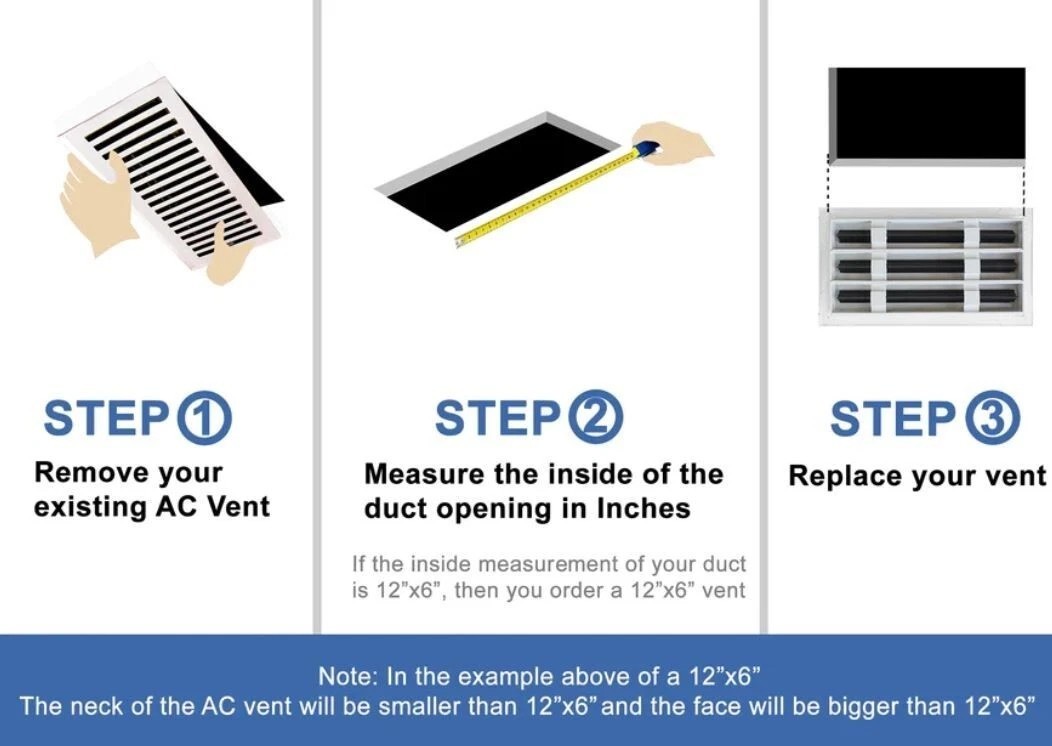 STEP ①
Remove your existing AC Vent

STEP ②
Measure the inside of the duct opening in Inches

If the inside measurement of your duct is 12”x6”, then you order a 12”x6” vent

STEP ③
Replace your vent

Note: In the example above of a 12”x6”
The neck of the AC vent will be smaller than 12”x6” and the face will be bigger than 12”x6”