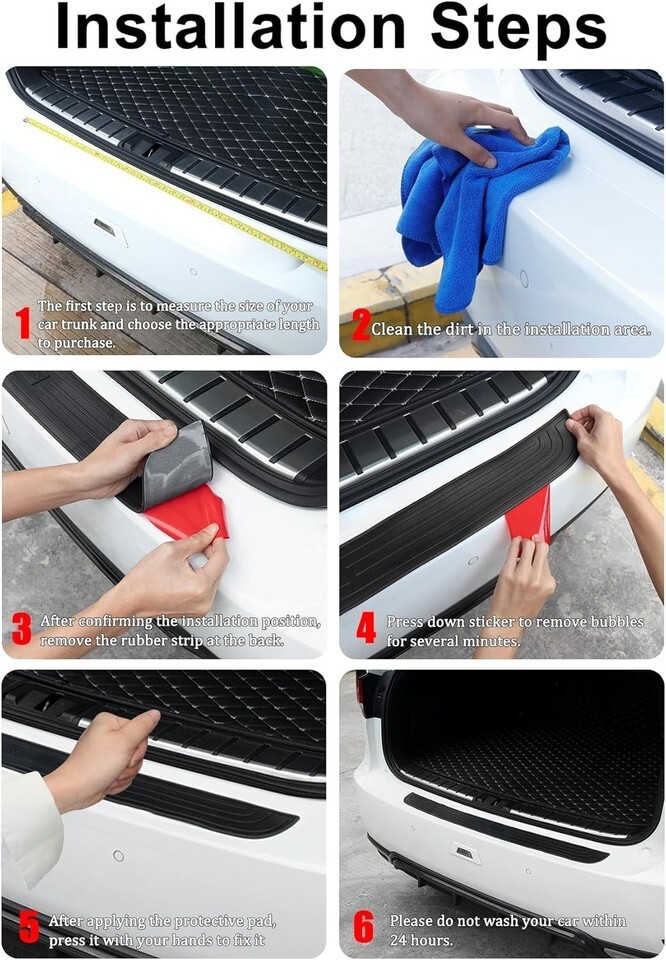 Installation Steps

1 The first step is to measure the size of your car trunk and choose the appropriate length to purchase.

2 Clean the dirt in the installation area.

3 After confirming the installation position, remove the rubber strip at the back.

4 Press down sticker to remove bubbles for several minutes.

5 After applying the protective pad, press it with your hands to fix it

6 Please do not wash your car within 24 hours.