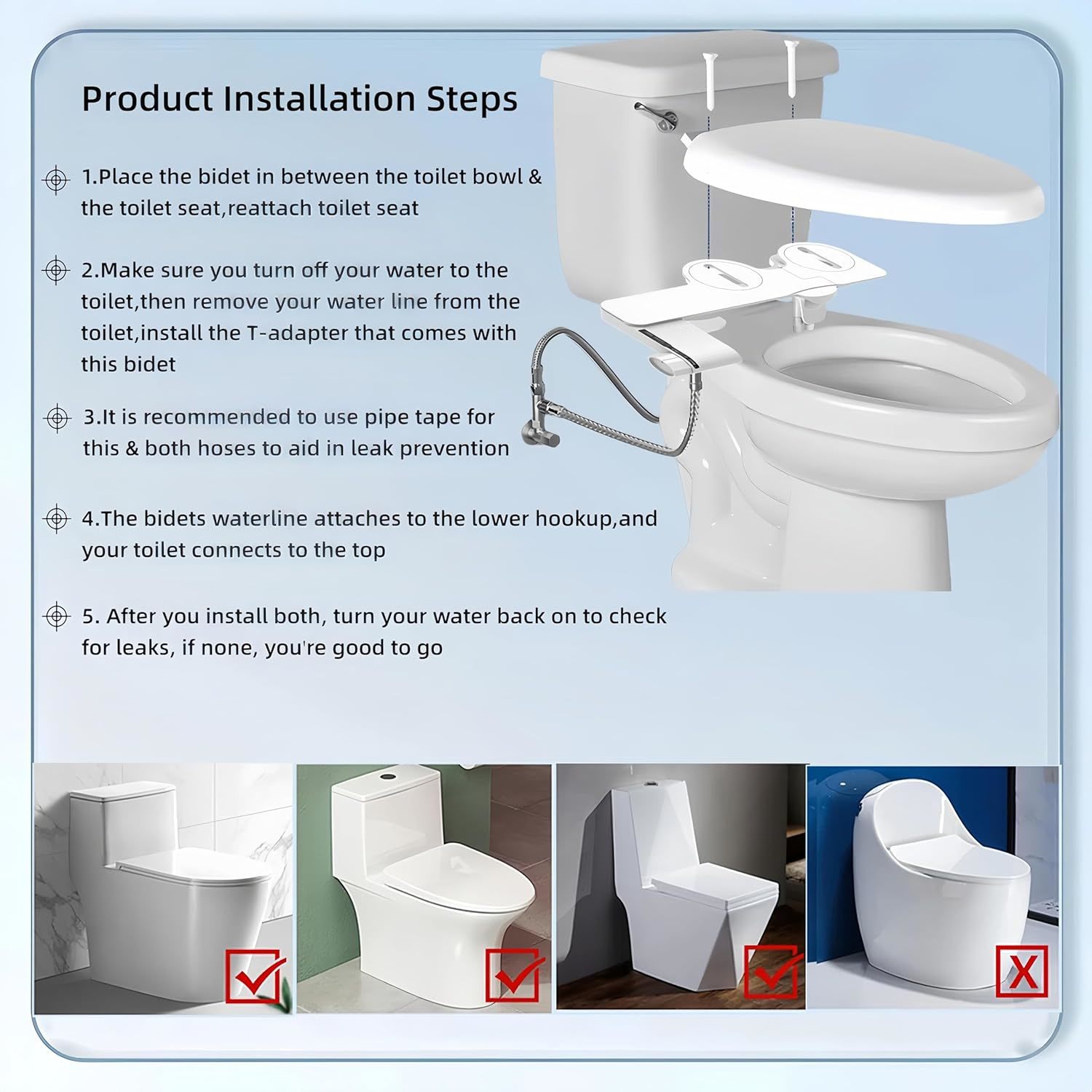 Product Installation Steps

1.Place the bidet in between the toilet bowl & the toilet seat,reattach toilet seat

2.Make sure you turn off your water to the toilet,then remove your water line from the toilet,install the T-adapter that comes with this bidet

3.It is recommended to use pipe tape for this & both hoses to aid in leak prevention

4.The bidets waterline attaches to the lower hookup,and your toilet connects to the top

5. After you install both, turn your water back on to check for leaks, if none, you're good to go

X