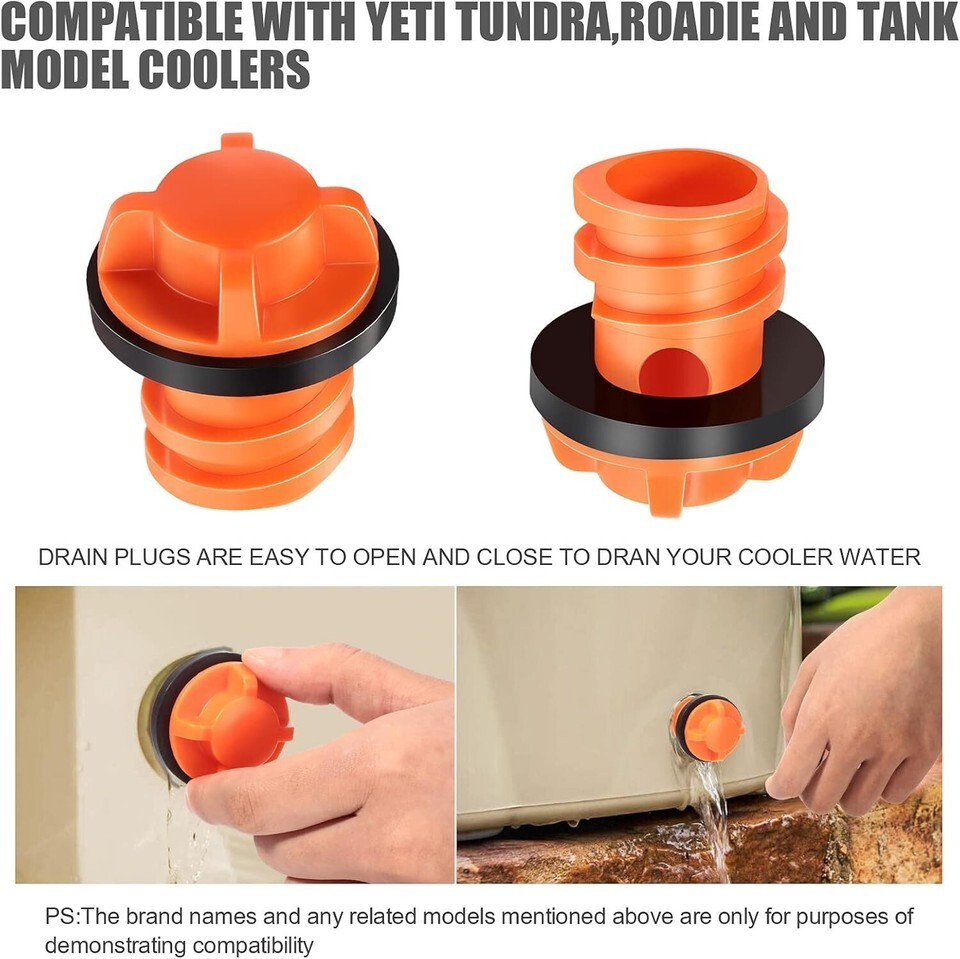 COMPATIBLE WITH YETI TUNDRA,ROADIE AND TANK MODEL COOLERS

DRAIN PLUGS ARE EASY TO OPEN AND CLOSE TO DRAN YOUR COOLER WATER

PS:The brand names and any related models mentioned above are only for purposes of demonstrating compatibility