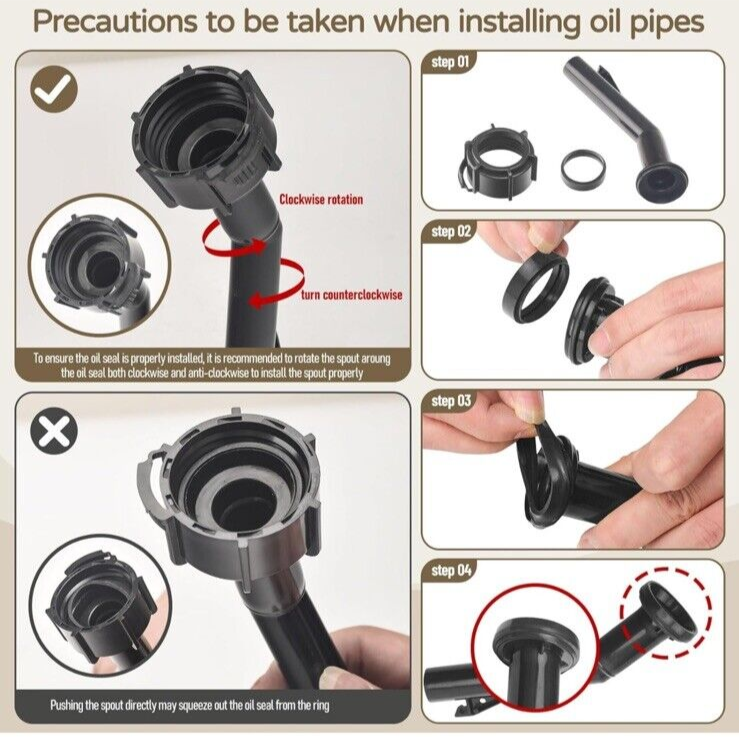 Precautions to be taken when installing oil pipes

Clockwise rotation

turn counterclockwise

To ensure the oil seal is properly installed, it is recommended to rotate the spout aroung the oil seal both clockwise and anti-clockwise to install the spout properly

Pushing the spout directly may squeeze out the oil seal from the ring

step 01

step 02

step 03

step 04