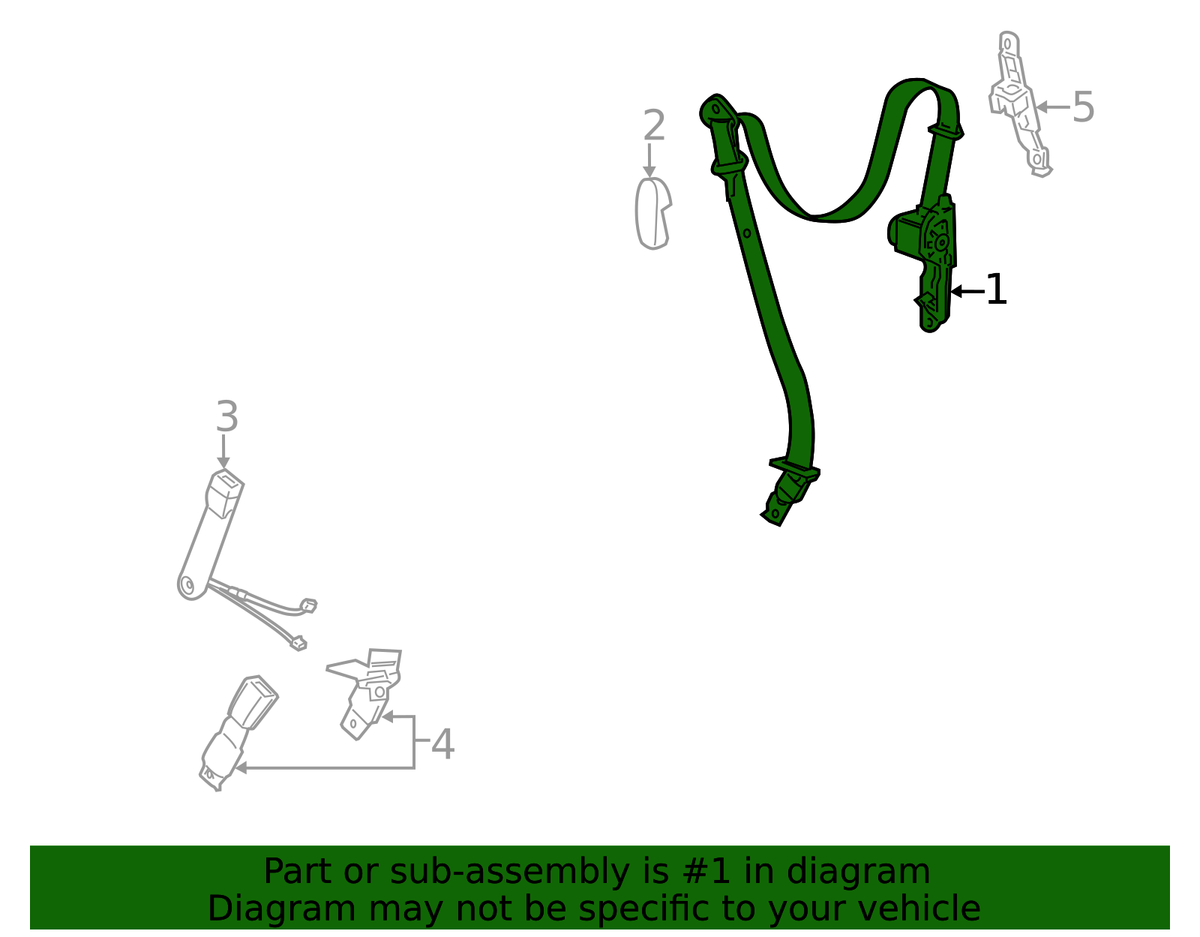 2

5

1

3

4

Part or sub-assembly is #1 in diagram
Diagram may not be specific to your vehicle