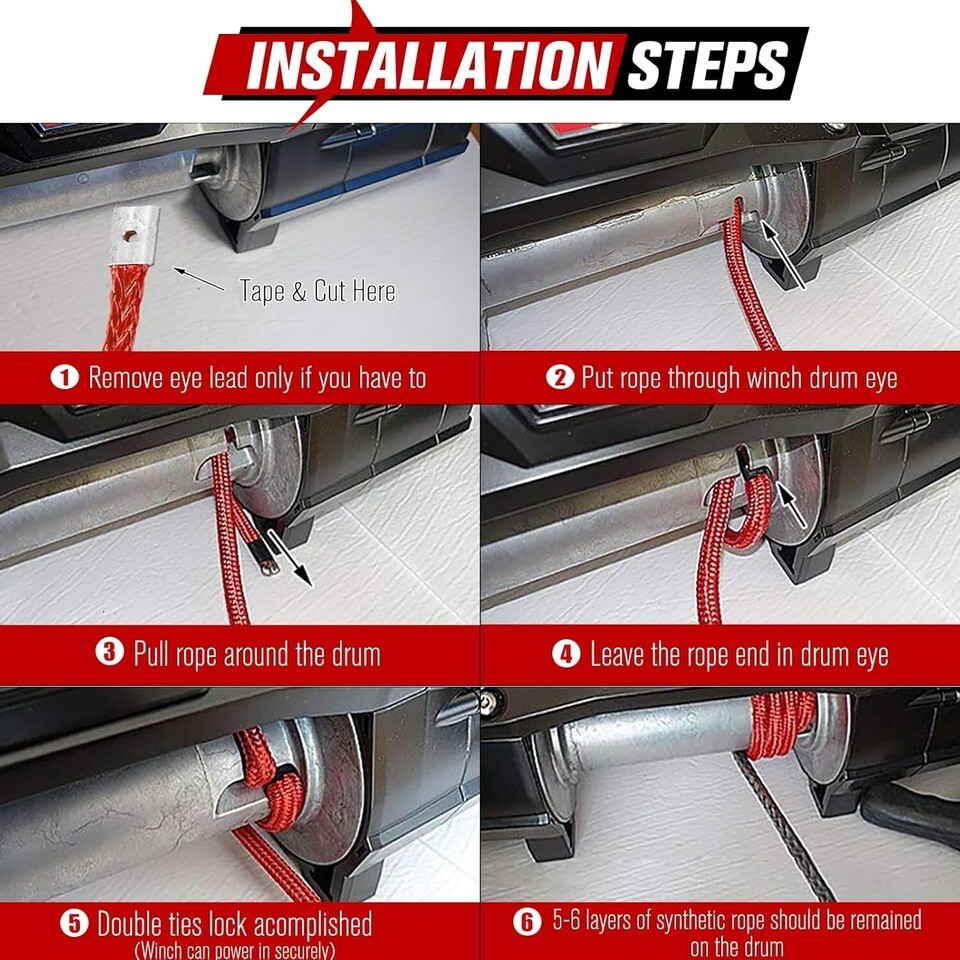 INSTALLATION STEPS

Tape & Cut Here

1 Remove eye lead only if you have to

2 Put rope through winch drum eye

3 Pull rope around the drum

4 Leave the rope end in drum eye

5 Double ties lock acomplished
(Winch can power in securely)

6 5-6 layers of synthetic rope should be remained on the drum