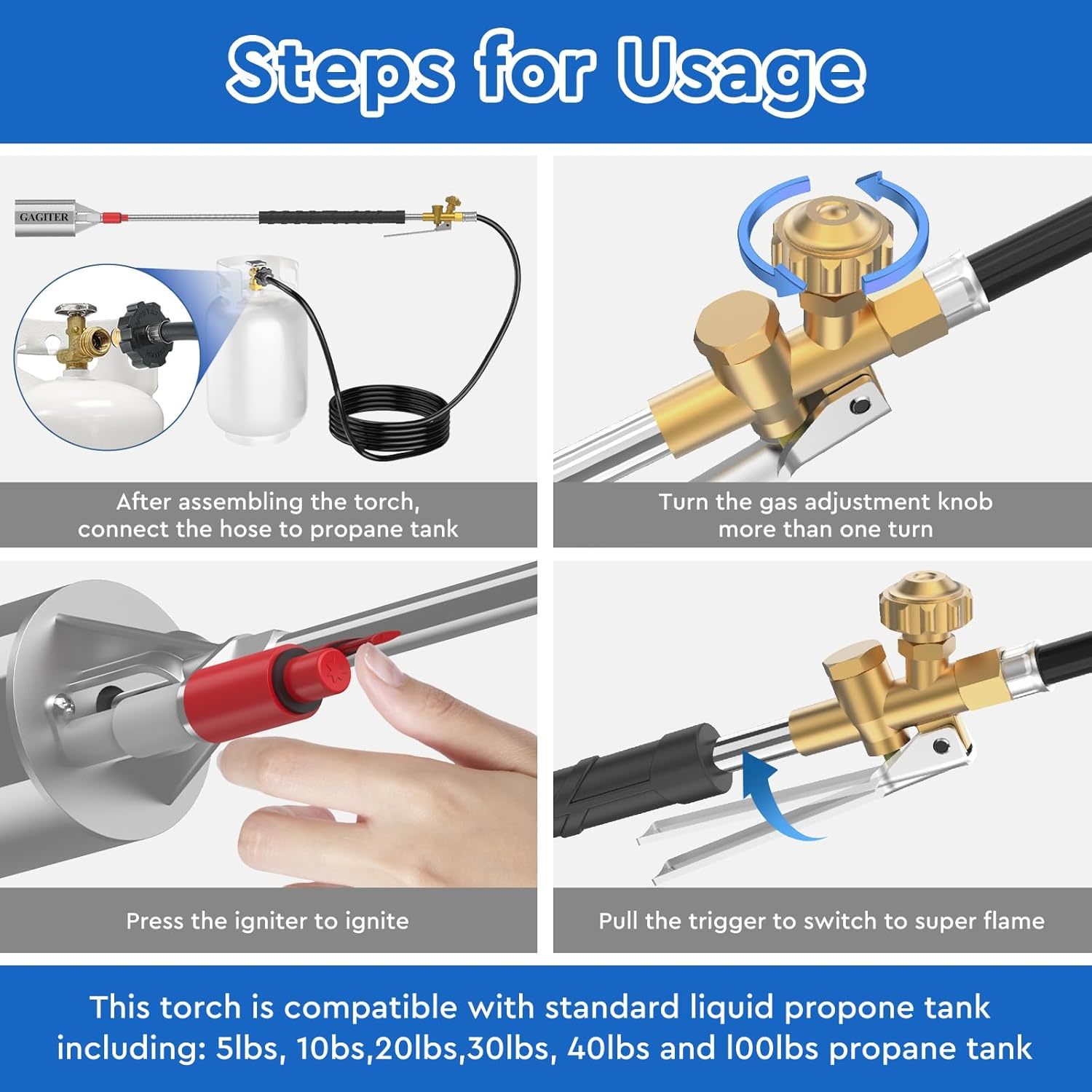 Steps for Usage

GAGITER

After assembling the torch, connect the hose to propane tank

Turn the gas adjustment knob more than one turn

Press the igniter to ignite

Pull the trigger to switch to super flame

This torch is compatible with standard liquid propone tank including: 5lbs, 10bs,20lbs,30lbs, 40lbs and l00lbs propane tank